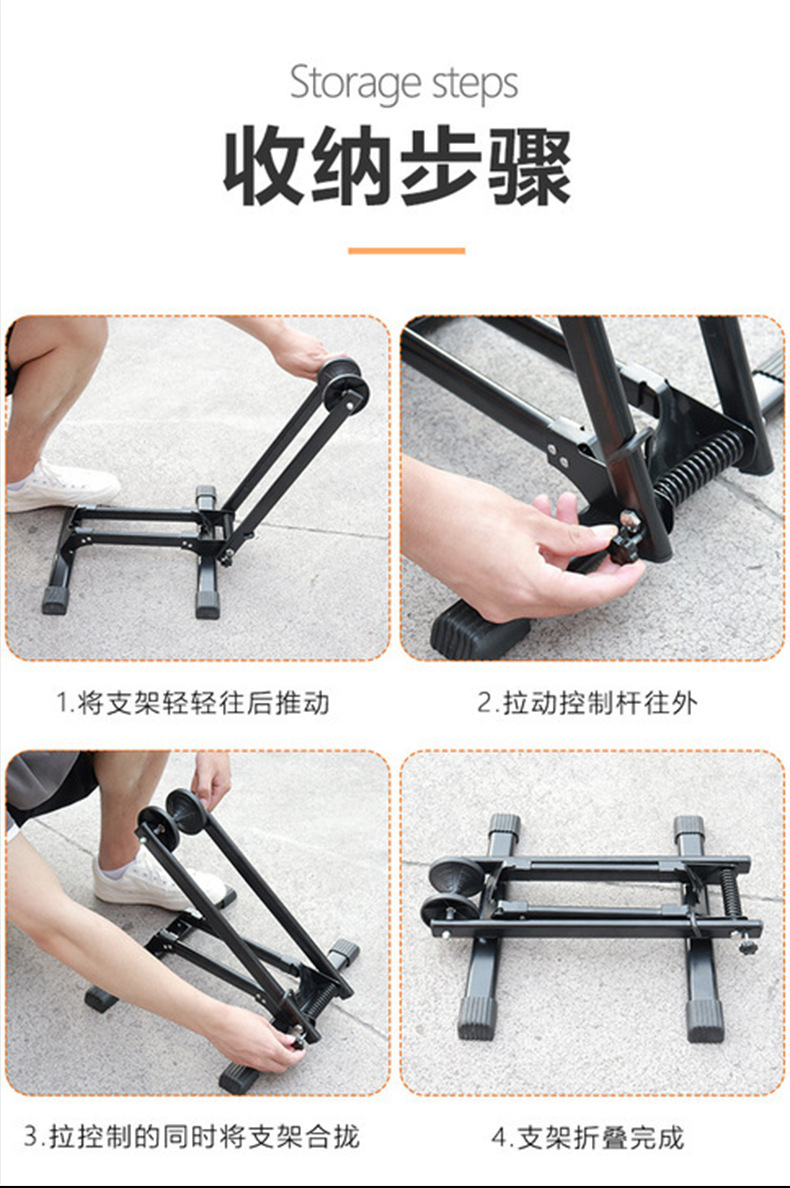 Storage steps
收纳步骤

1.将支架轻轻往后推动

2.拉动控制杆往外

3.拉控制的同时将支架合拢

4.支架折叠完成