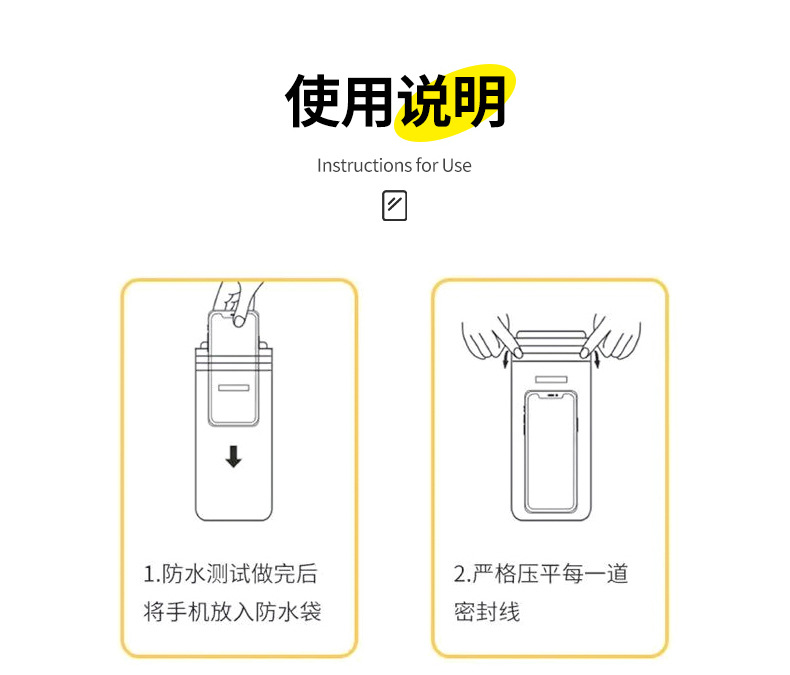 使用说明

Instructions for Use

1.防水测试做完后将手机放入防水袋

2.严格压平每一道密封线