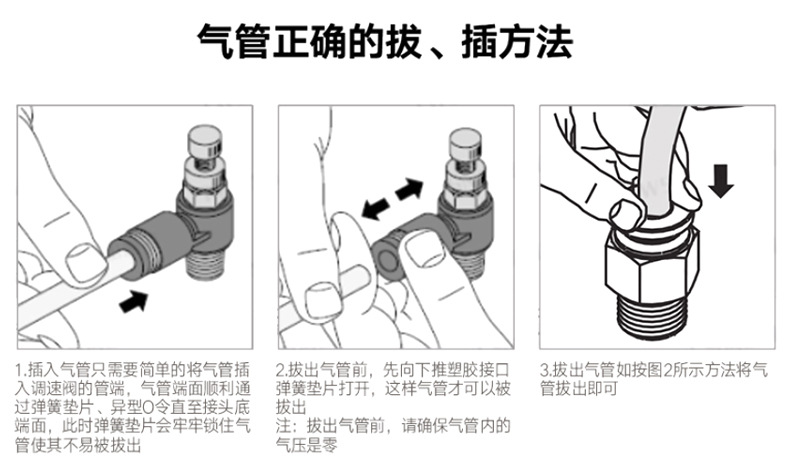 气管正确的拔、插方法

1.插入气管只需要简单的将气管插入调速阀的管端，气管端面顺利通过弹簧垫片、异型O令直至接头底端面，此时弹簧垫片会牢牢锁住气管使其不易被拔出

2.拔出气管前，先向下推塑胶接口弹簧垫片打开，这样气管才可以被拔出
注：拔出气管前，请确保气管内的气压是零

3.拔出气管如按图2所示方法将气管拔出即可