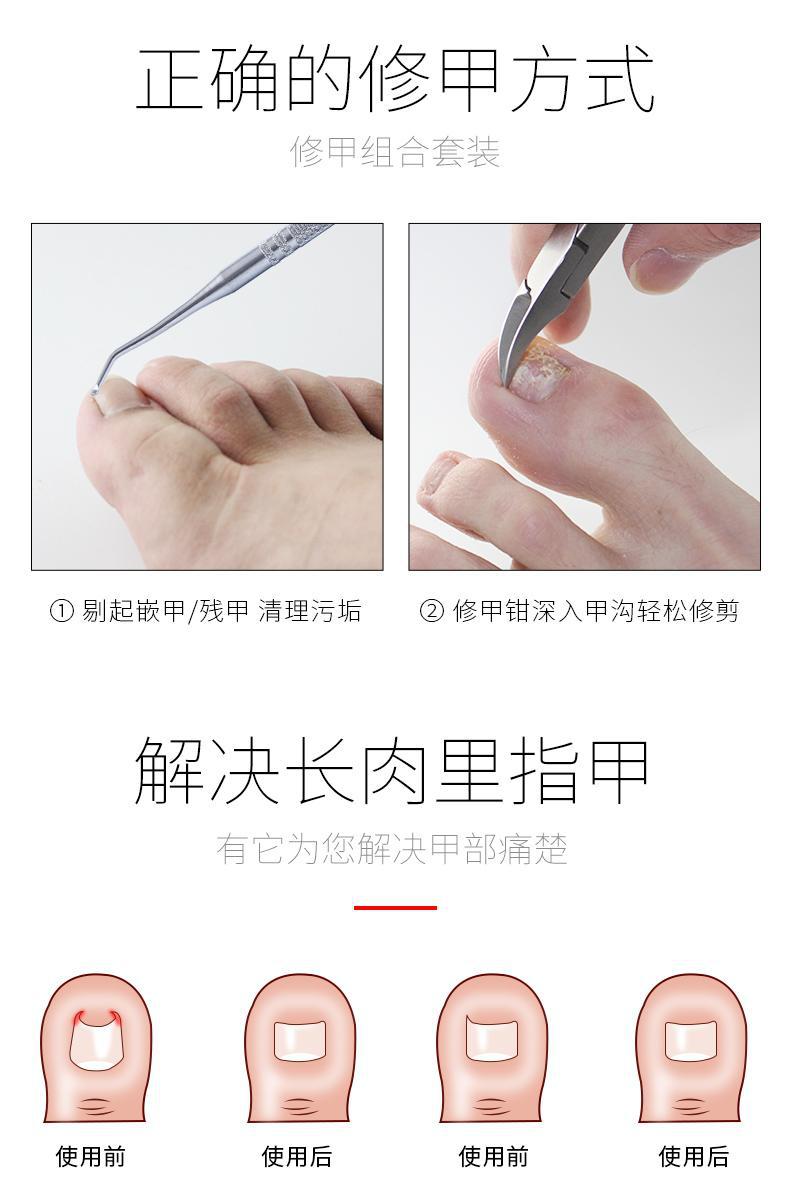 正确的修甲方式

修甲组合套装

① 剔起嵌甲/残甲 清理污垢

② 修甲钳深入甲沟轻松修剪

解决长肉里指甲

有它为您解决甲部痛楚

使用前

使用后

使用前

使用后