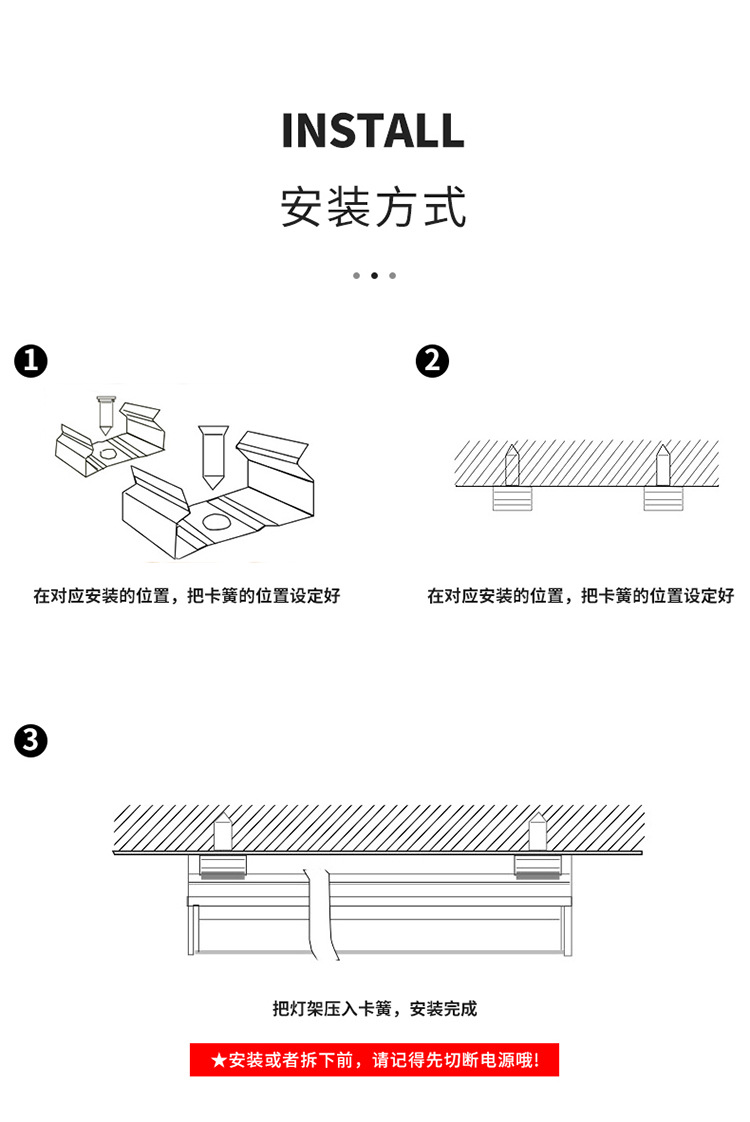 INSTALL

安装方式

❶

在对应安装的位置，把卡簧的位置设定好

❷

在对应安装的位置，把卡簧的位置设定好

❸

把灯架压入卡簧，安装完成

★安装或者拆下前，请记得先切断电源哦!