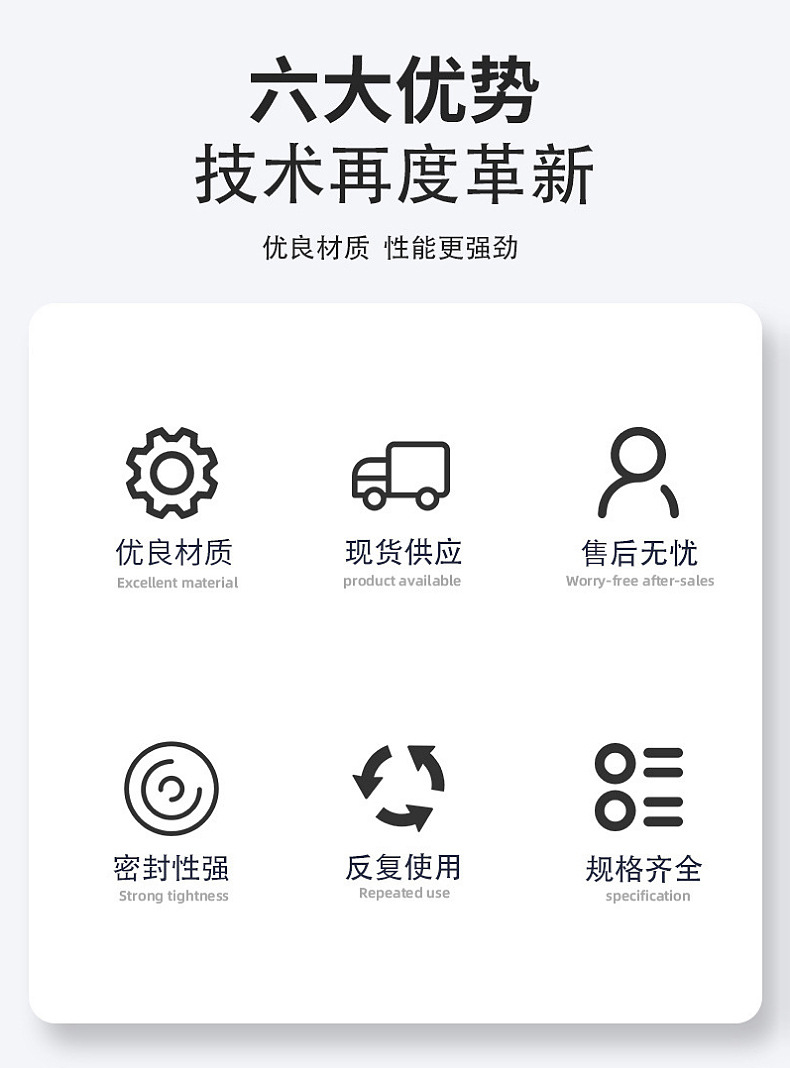 六大优势
技术再度革新

优良材质 性能更强劲

优良材质
Excellent material

现货供应
product available

售后无忧
Worry-free after-sales

密封性强
Strong tightness

反复使用
Repeated use

规格齐全
specification