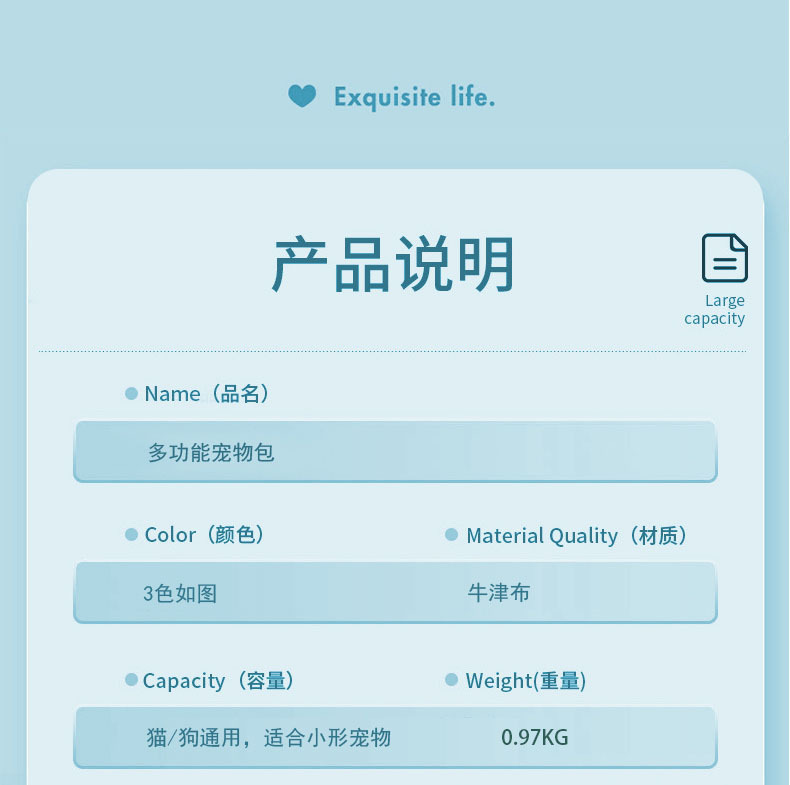 Exquisite life.

产品说明

Large capacity

• Name（品名）

多功能宠物包

• Color（颜色）

3色如图

• Material Quality（材质）

牛津布

• Capacity（容量）

猫/狗通用，适合小形宠物

• Weight(重量)

0.97KG