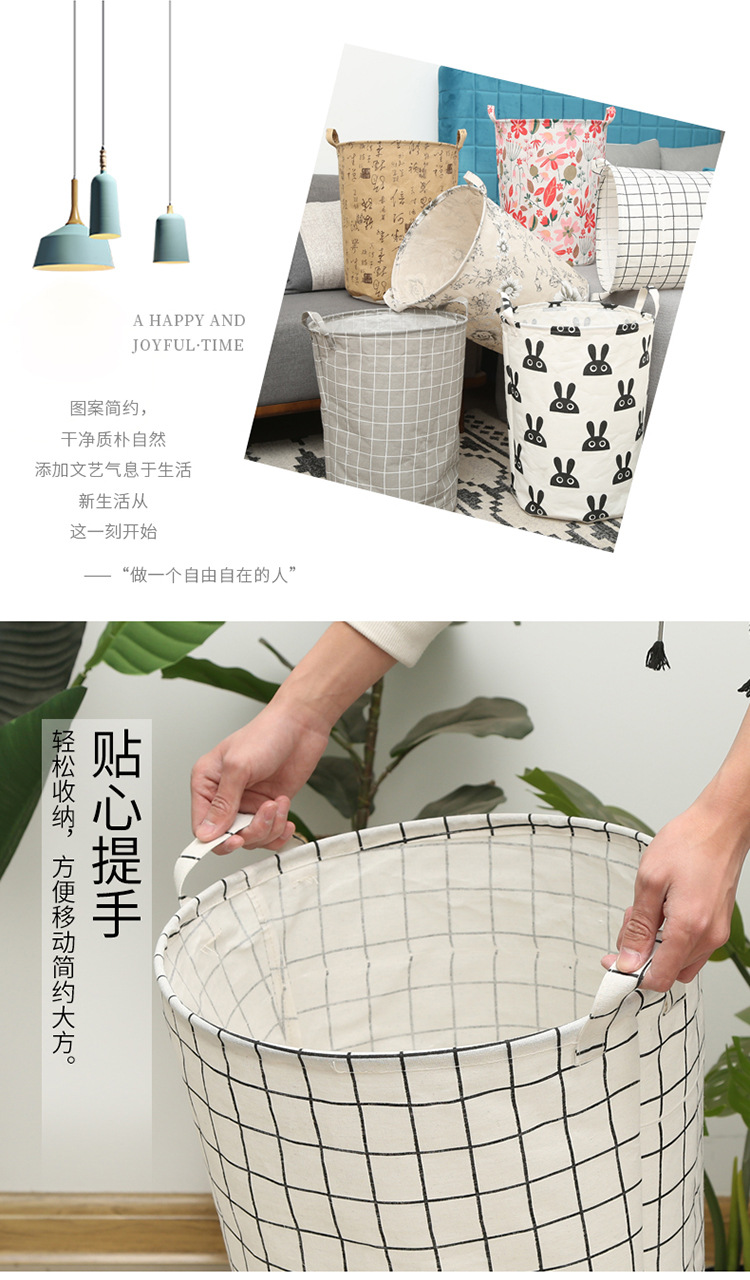 A HAPPY AND JOYFUL·TIME

图案简约，
干净质朴自然
添加文艺气息于生活
新生活从
这一刻开始

——“做一个自由自在的人”

贴心提手

轻松收纳，方便移动简约大方。