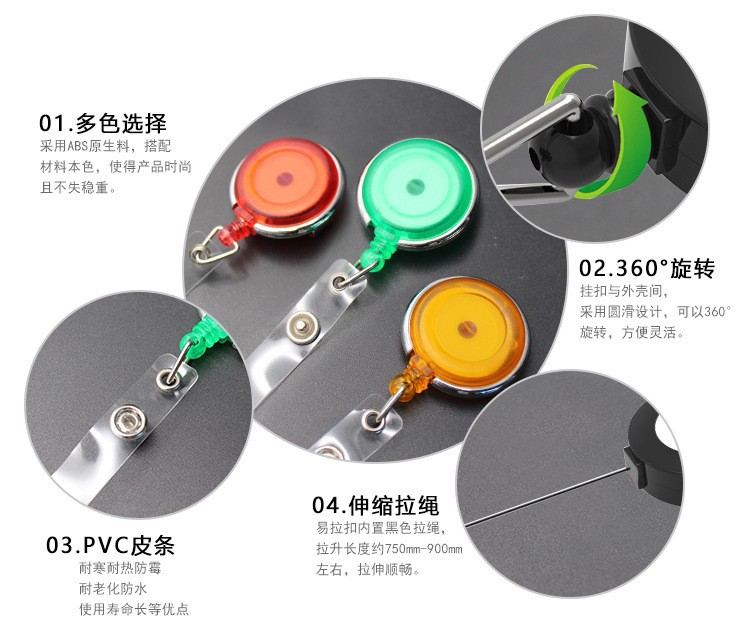 01.多色选择
采用ABS原生料，搭配材料本色，使得产品时尚且不失稳重。

02.360°旋转
挂扣与外壳间，采用圆滑设计，可以360°旋转，方便灵活。

03.PVC皮条
耐寒耐热防霉
耐老化防水
使用寿命长等优点

04.伸缩拉绳
易拉扣内置黑色拉绳，拉升长度约750mm-900mm左右，拉伸顺畅。