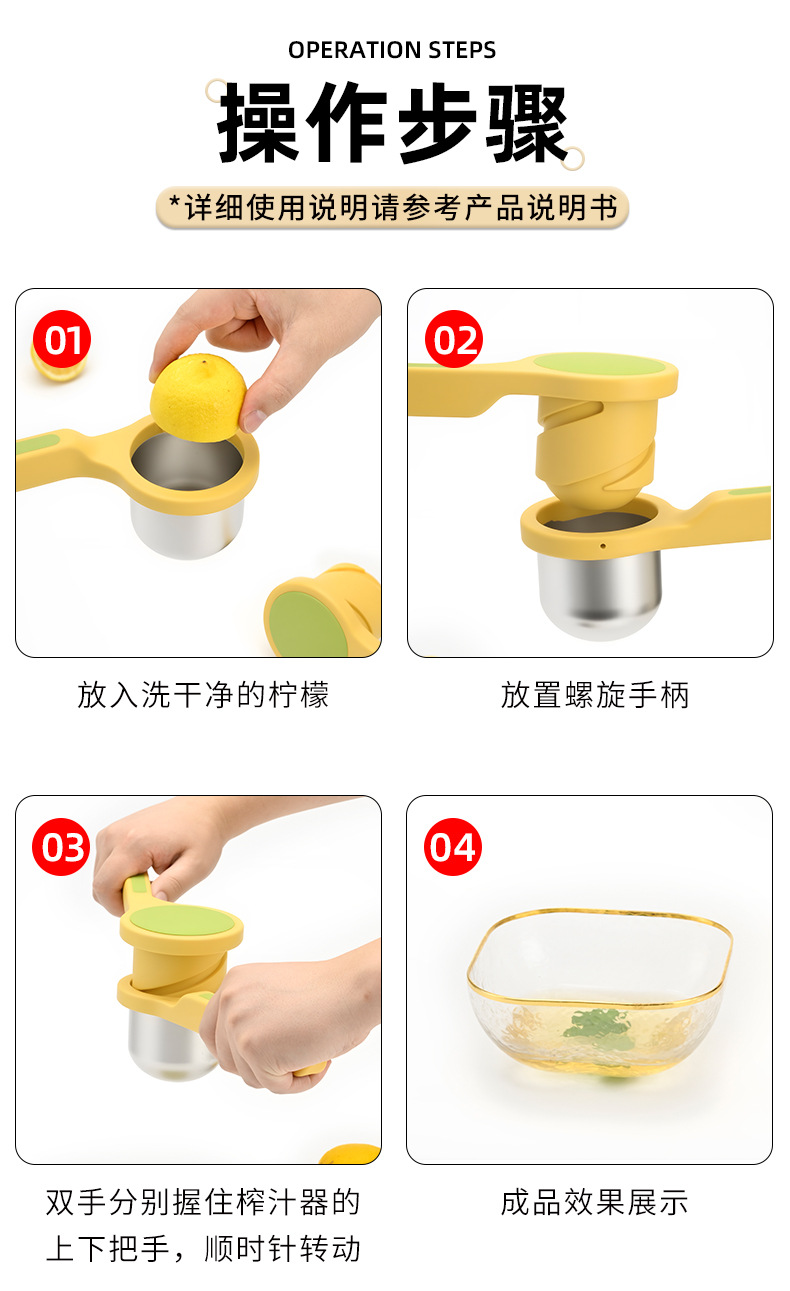 OPERATION STEPS

操作步骤

*详细使用说明请参考产品说明书

01

放入洗干净的柠檬

02

放置螺旋手柄

03

双手分别握住榨汁器的上下把手，顺时针转动

04

成品效果展示