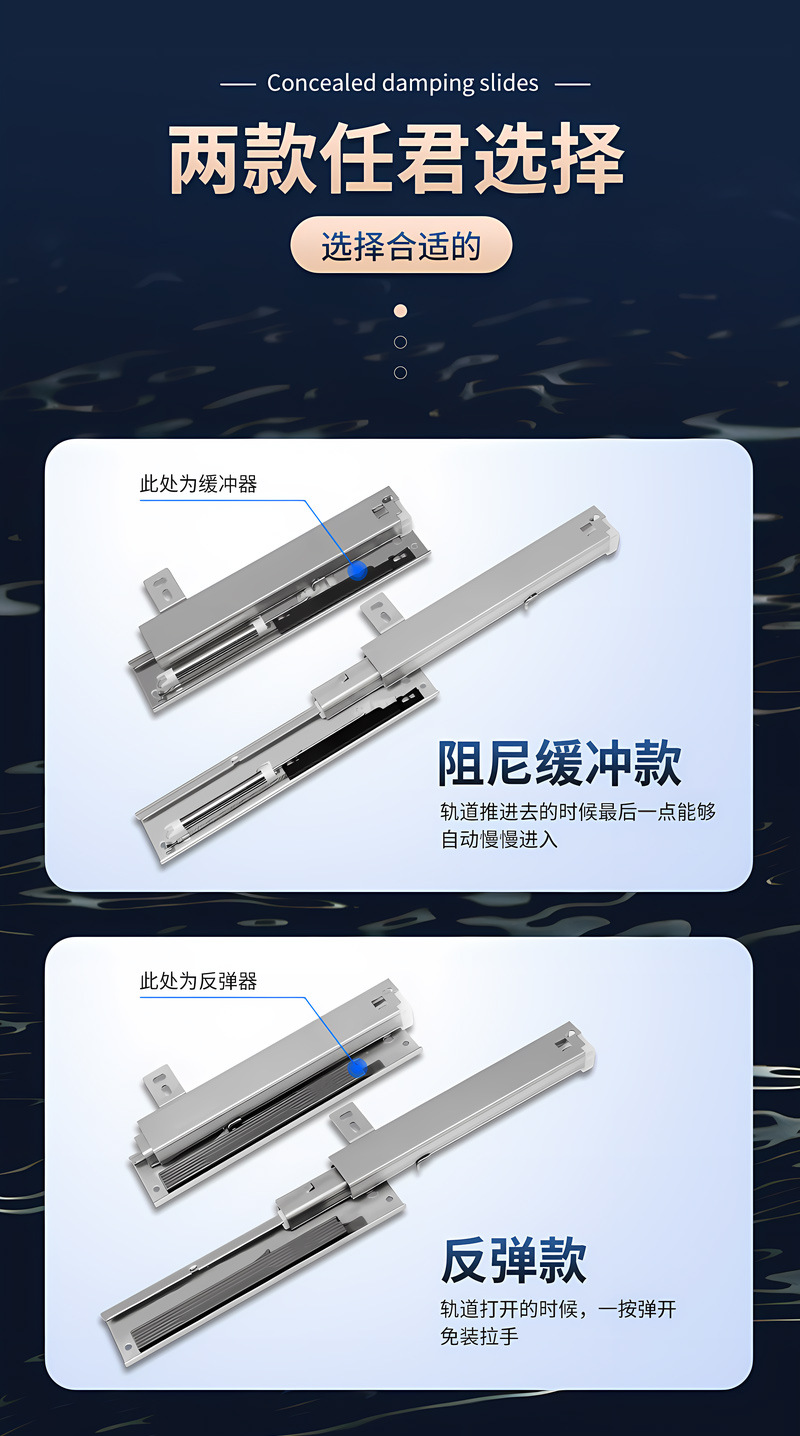 Concealed damping slides

两款任君选择

选择合适的

此处为缓冲器

阻尼缓冲款

轨道推进去的时候最后一点能够自动慢慢进入

此处为反弹器

反弹款

轨道打开的时候，一按弹开免装拉手