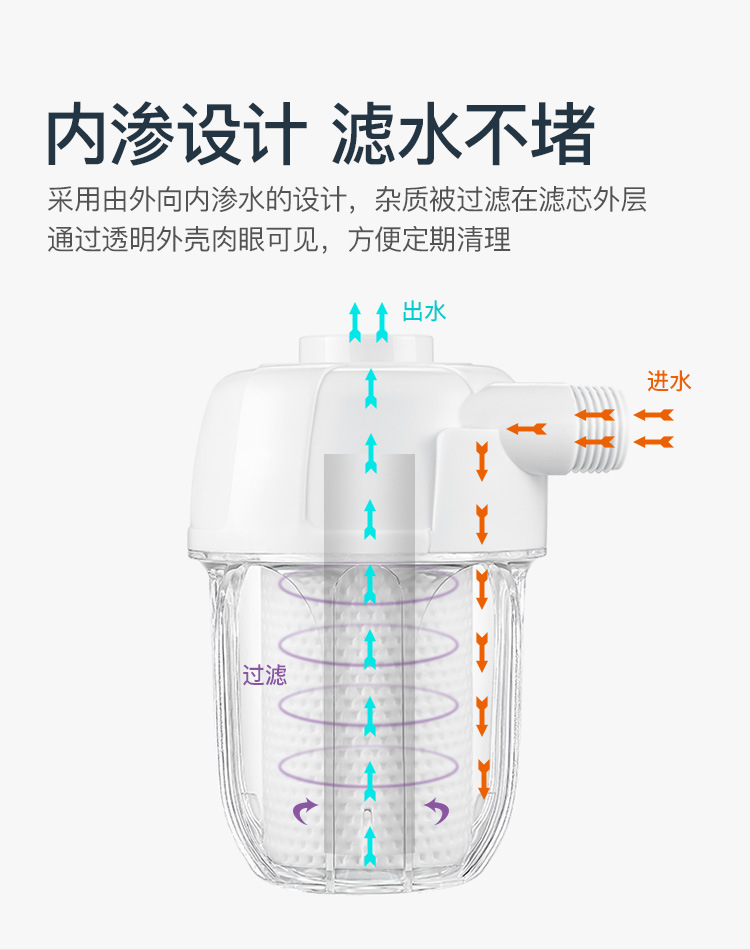 内渗设计 滤水不堵

采用由外向内渗水的设计，杂质被过滤在滤芯外层
通过透明外壳肉眼可见，方便定期清理

出水

进水

过滤