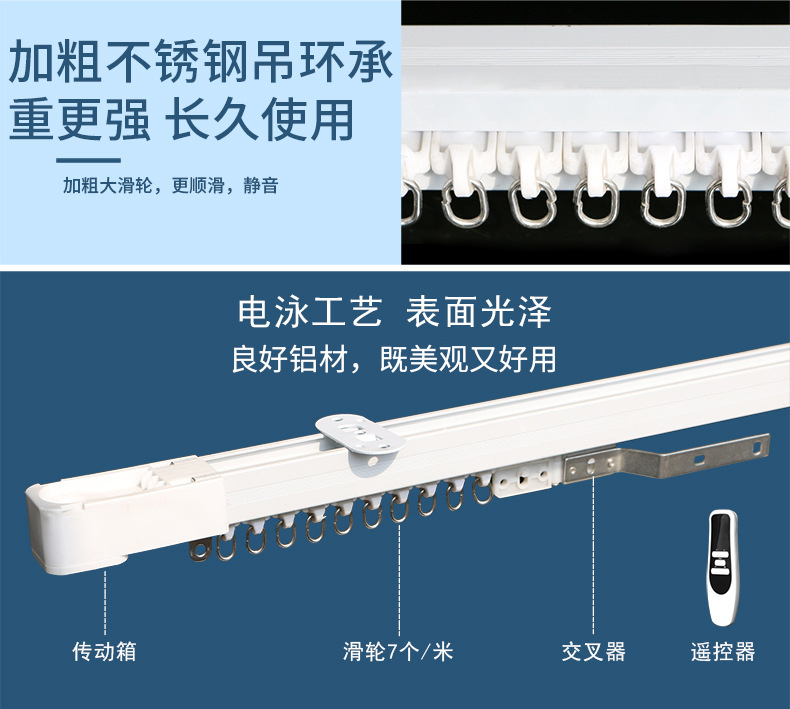 加粗不锈钢吊环承重更强 长久使用

加粗大滑轮，更顺滑，静音

电泳工艺 表面光泽

良好铝材，既美观又好用

传动箱

滑轮7个/米

交叉器

遥控器