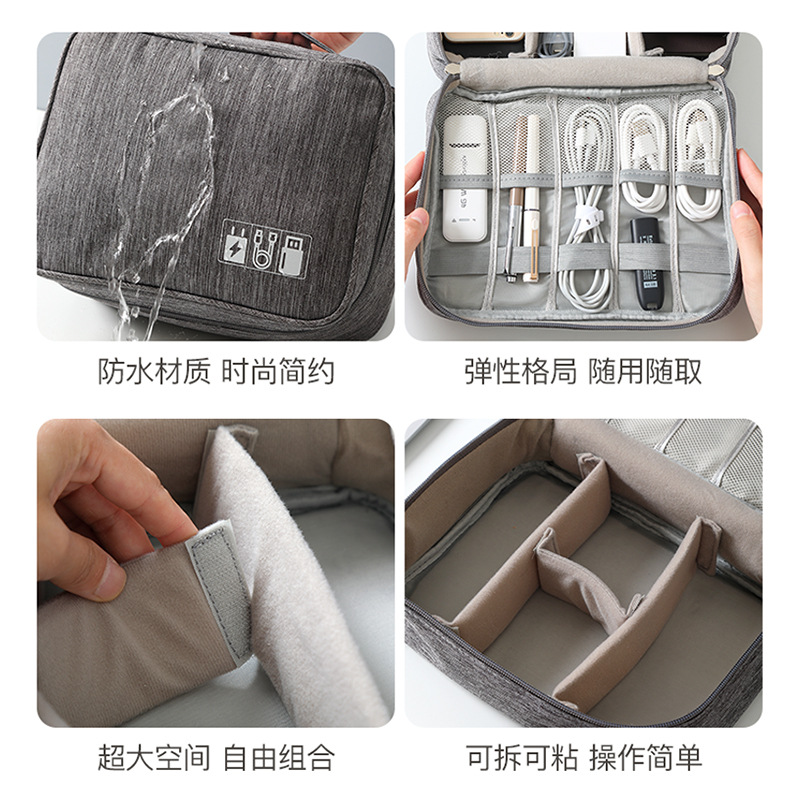 防水材质 时尚简约

弹性格局 随用随取

超大空间 自由组合

可拆可粘 操作简单