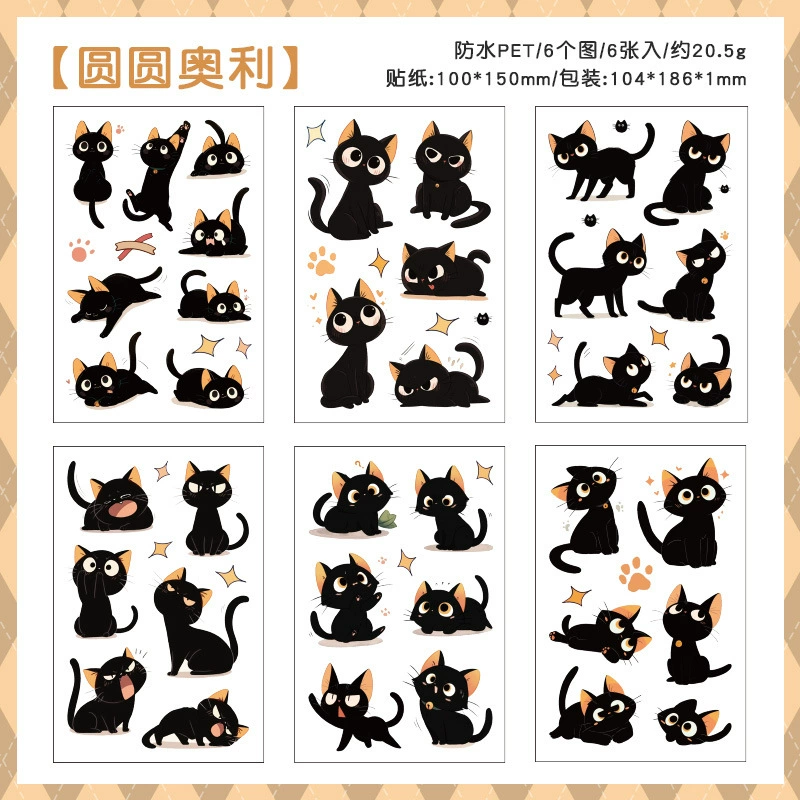 【圆圆奥利】

防水PET/6个图/6张入/约20.5g
贴纸:100*150mm/包装:104*186*1mm