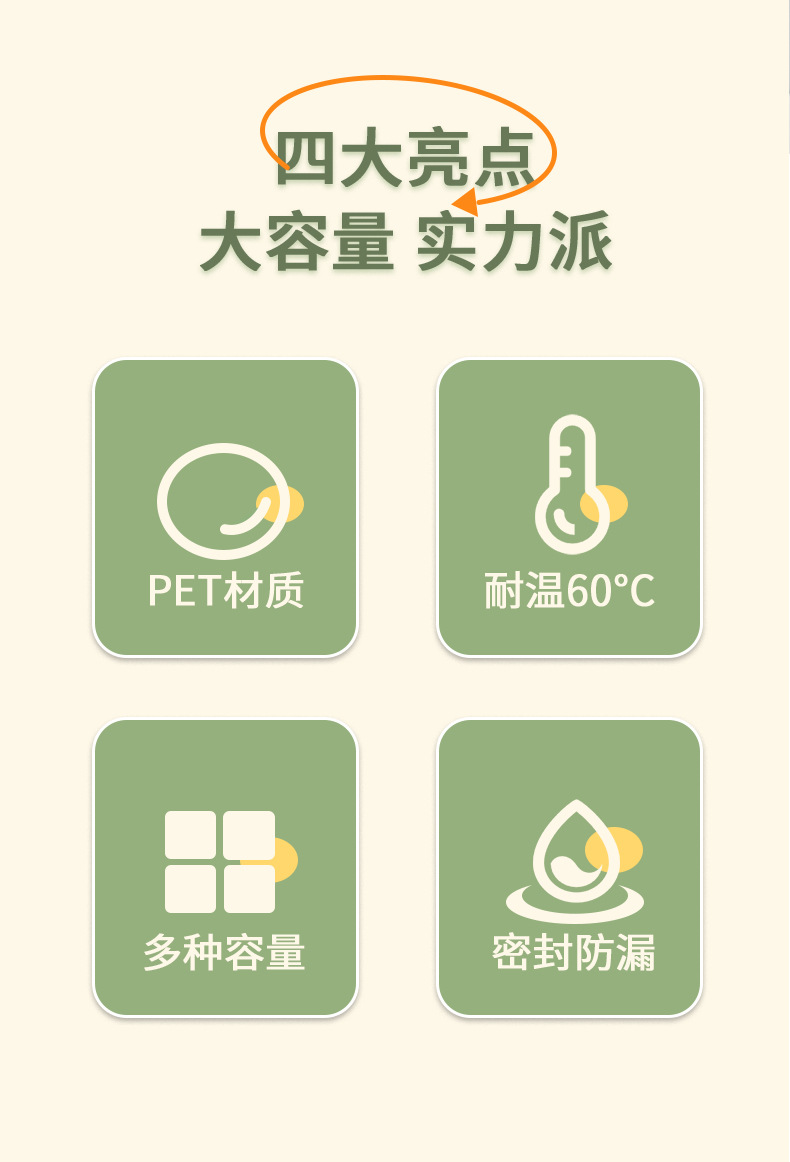 四大亮点
大容量 实力派

PET材质

耐温60°C

多种容量

密封防漏