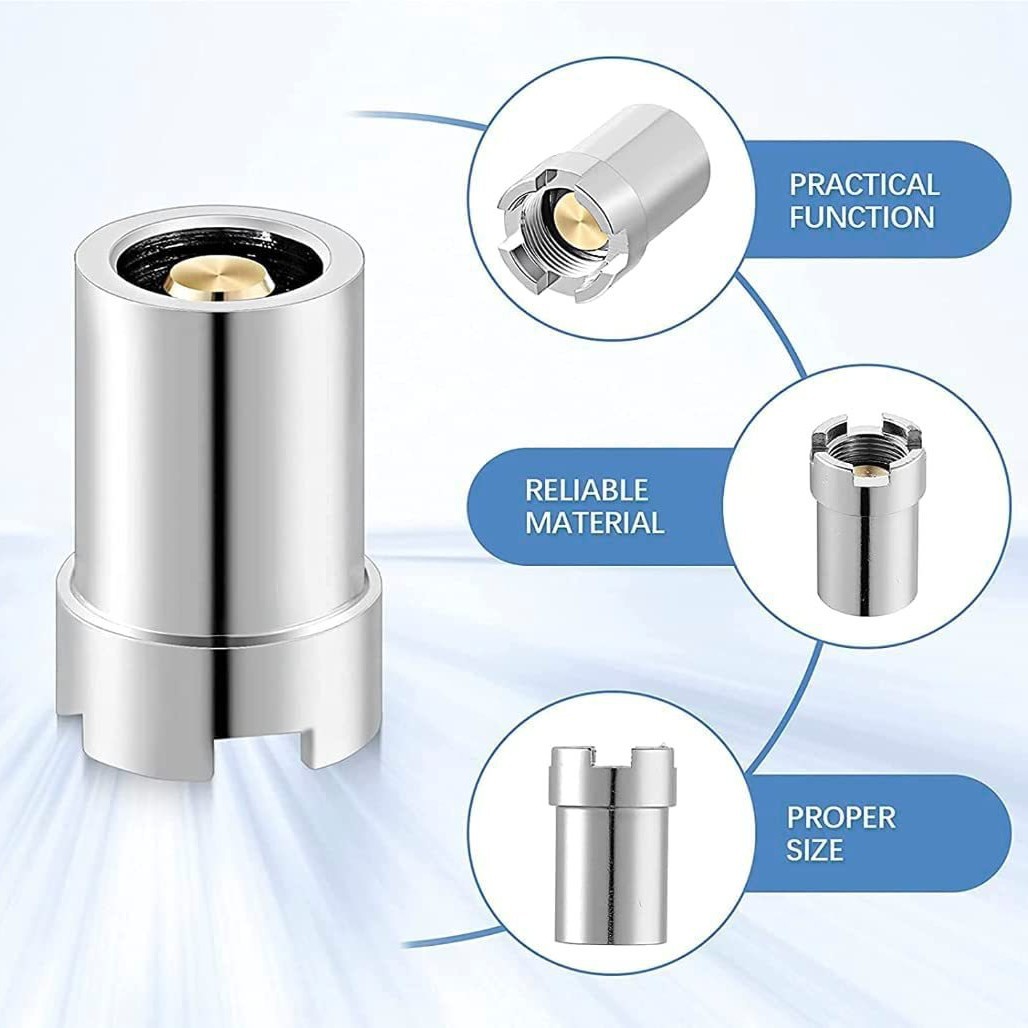 PRACTICAL FUNCTION

RELIABLE MATERIAL

PROPER SIZE