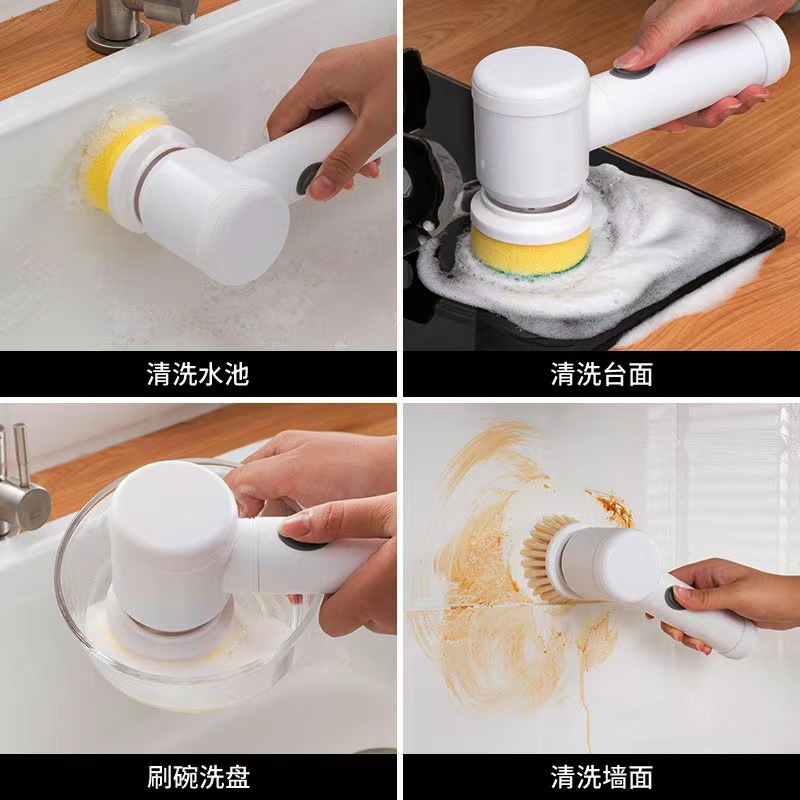 清洗水池

清洗台面

刷碗洗盘

清洗墙面