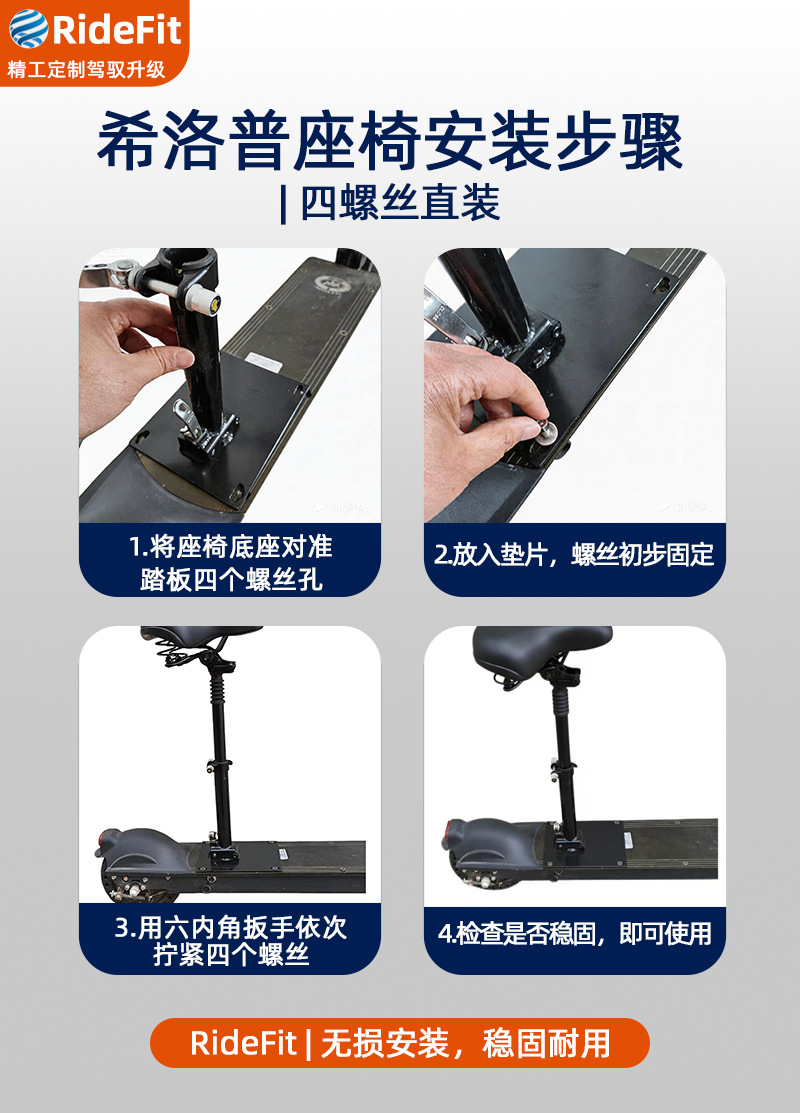 RideFit
精工定制驾驭升级

希洛普座椅安装步骤
| 四螺丝直装

1.将座椅底座对准踏板四个螺丝孔

2.放入垫片，螺丝初步固定

3.用六内角扳手依次拧紧四个螺丝

4.检查是否稳固，即可使用

RideFit | 无损安装，稳固耐用