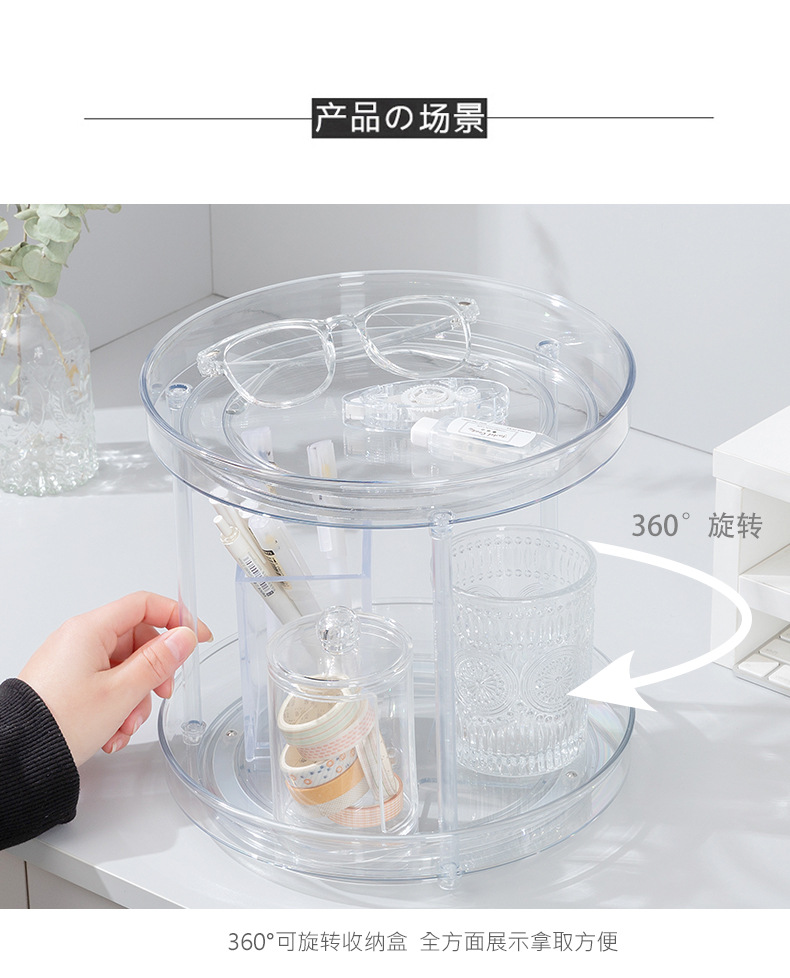 产品の场景

360° 旋转

360°可旋转收纳盒 全方面展示拿取方便