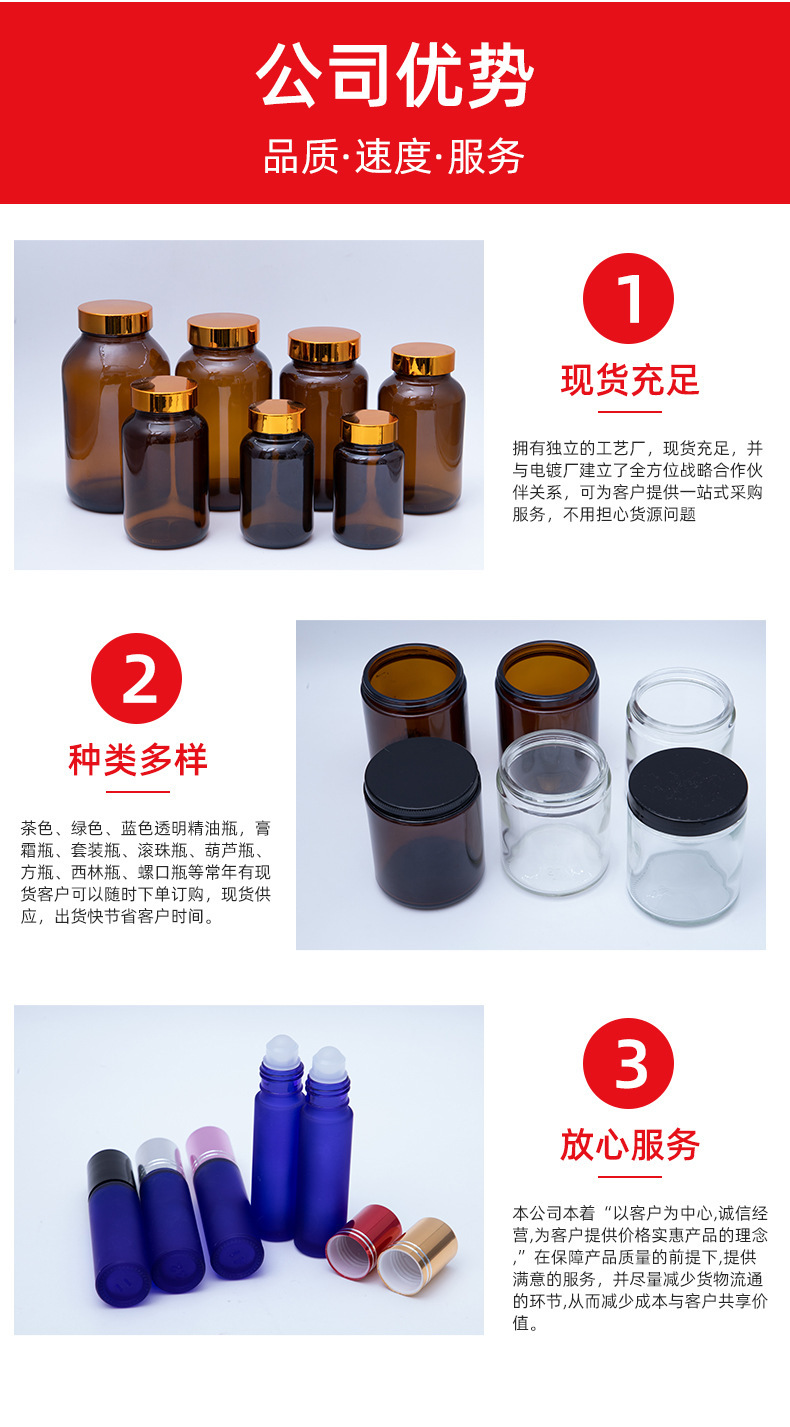 公司优势

品质·速度·服务

1

现货充足

拥有独立的工艺厂，现货充足，并与电镀厂建立了全方位战略合作伙伴关系，可为客户提供一站式采购服务，不用担心货源问题

2

种类多样

茶色、绿色、蓝色透明精油瓶，膏霜瓶、套装瓶、滚珠瓶、葫芦瓶、方瓶、西林瓶、螺口瓶等常年有现货客户可以随时下单订购，现货供应，出货快节省客户时间。

3

放心服务

本公司本着“以客户为中心,诚信经营,为客户提供价格实惠产品的理念,”在保障产品质量的前提下,提供满意的服务，并尽量减少货物流通的环节,从而减少成本与客户共享价值。