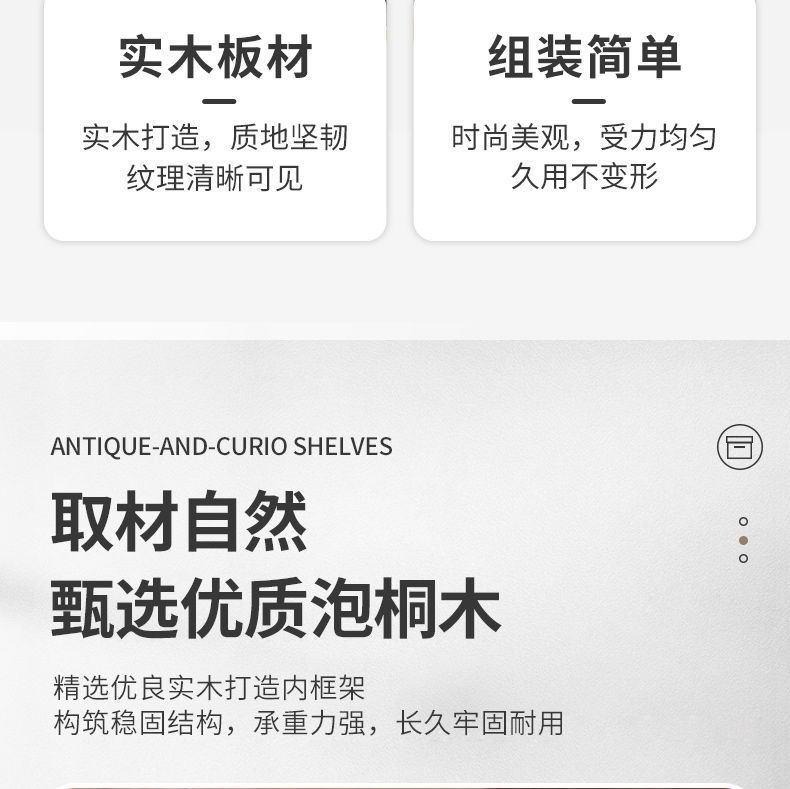 实木板材

实木打造，质地坚韧
纹理清晰可见

组装简单

时尚美观，受力均匀
久用不变形

ANTIQUE-AND-CURIO SHELVES

取材自然
甄选优质泡桐木

精选优良实木打造内框架
构筑稳固结构，承重力强，长久牢固耐用