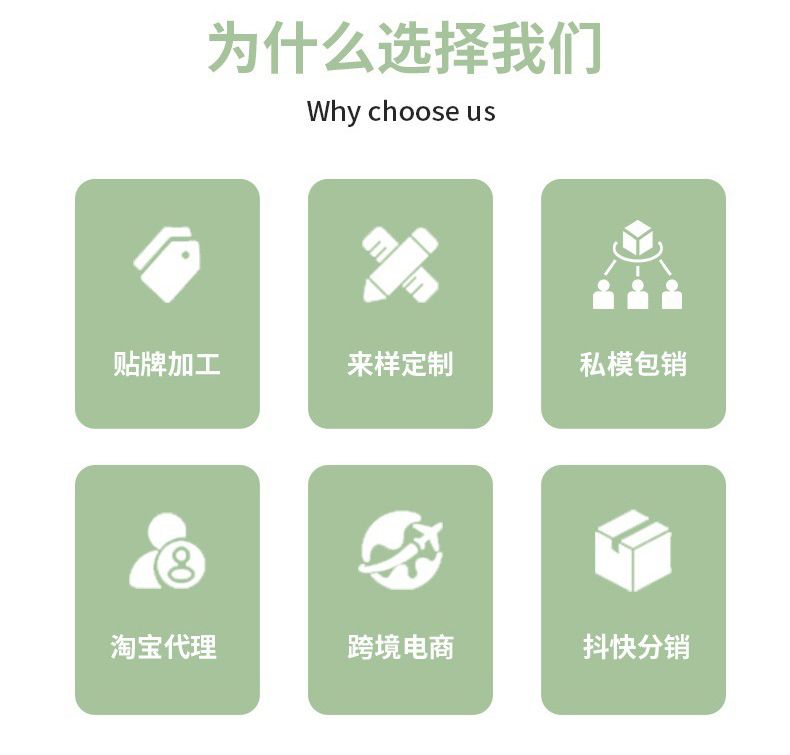 为什么选择我们

Why choose us

贴牌加工

来样定制

私模包销

淘宝代理

跨境电商

抖快分销