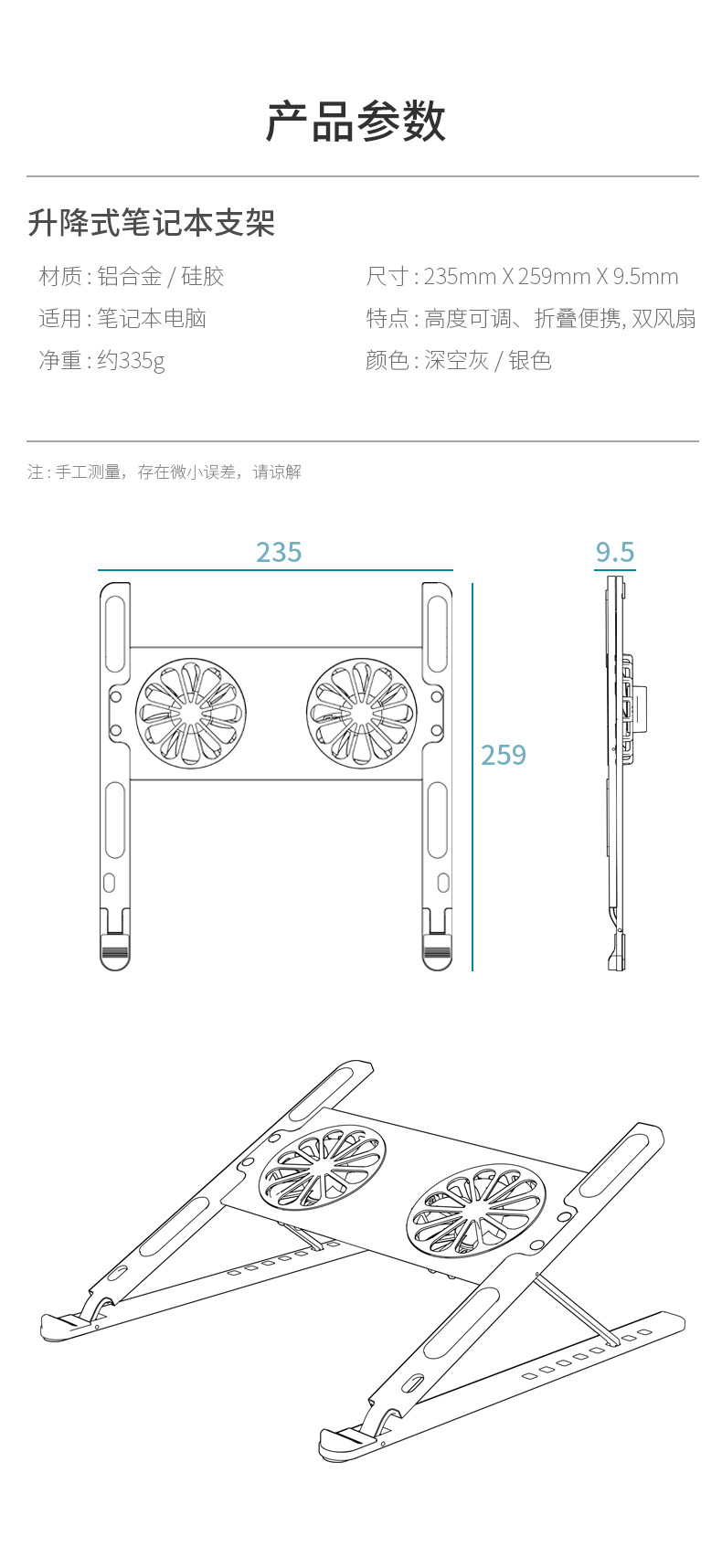 产品参数

升降式笔记本支架

材质 : 铝合金 / 硅胶

适用 : 笔记本电脑

净重 : 约335g

尺寸 : 235mm X 259mm X 9.5mm

特点 : 高度可调、折叠便携, 双风扇

颜色 : 深空灰 / 银色

注 : 手工测量，存在微小误差，请谅解

235

9.5

259