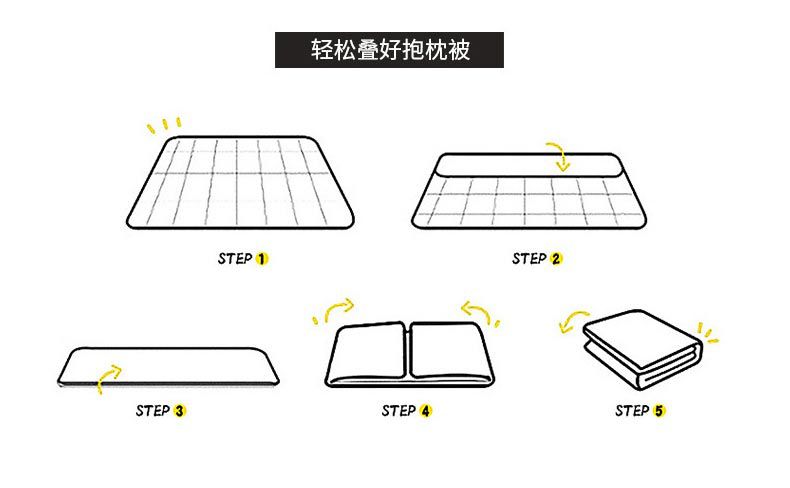 轻松叠好抱枕被

STEP 1

STEP 2

STEP 3

STEP 4

STEP 5