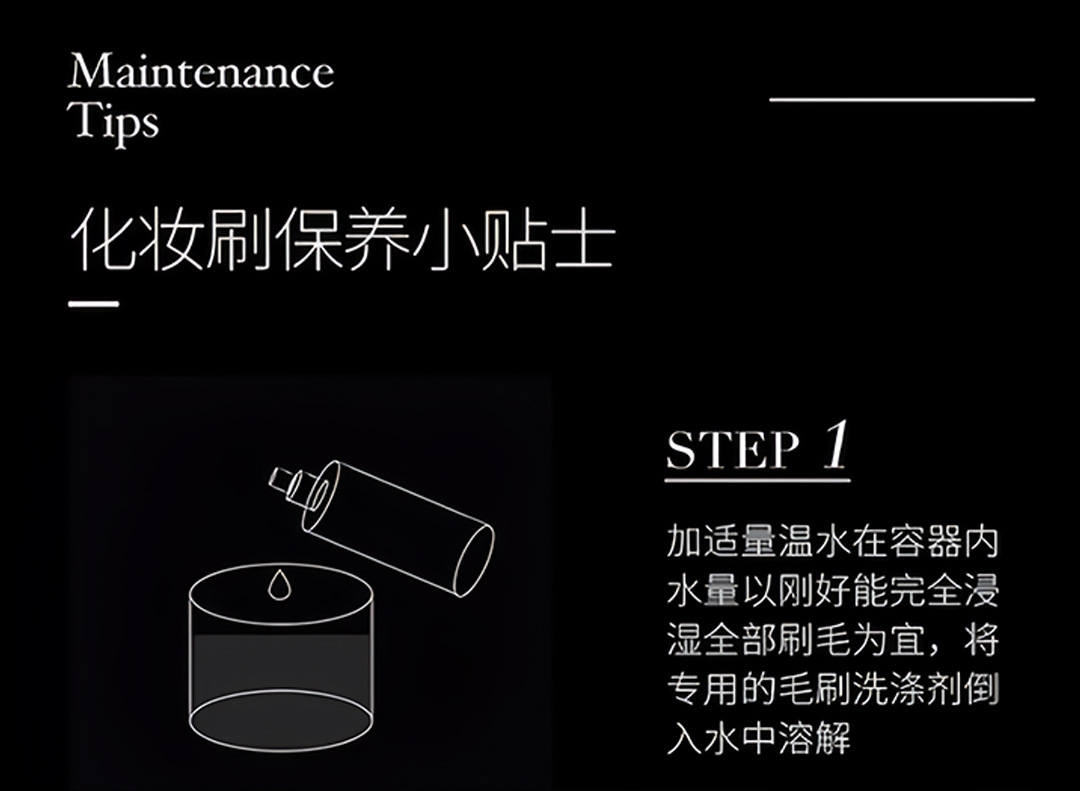 Maintenance Tips

化妆刷保养小贴士

STEP 1

加适量温水在容器内水量以刚好能完全浸湿全部刷毛为宜，将专用的毛刷洗涤剂倒入水中溶解