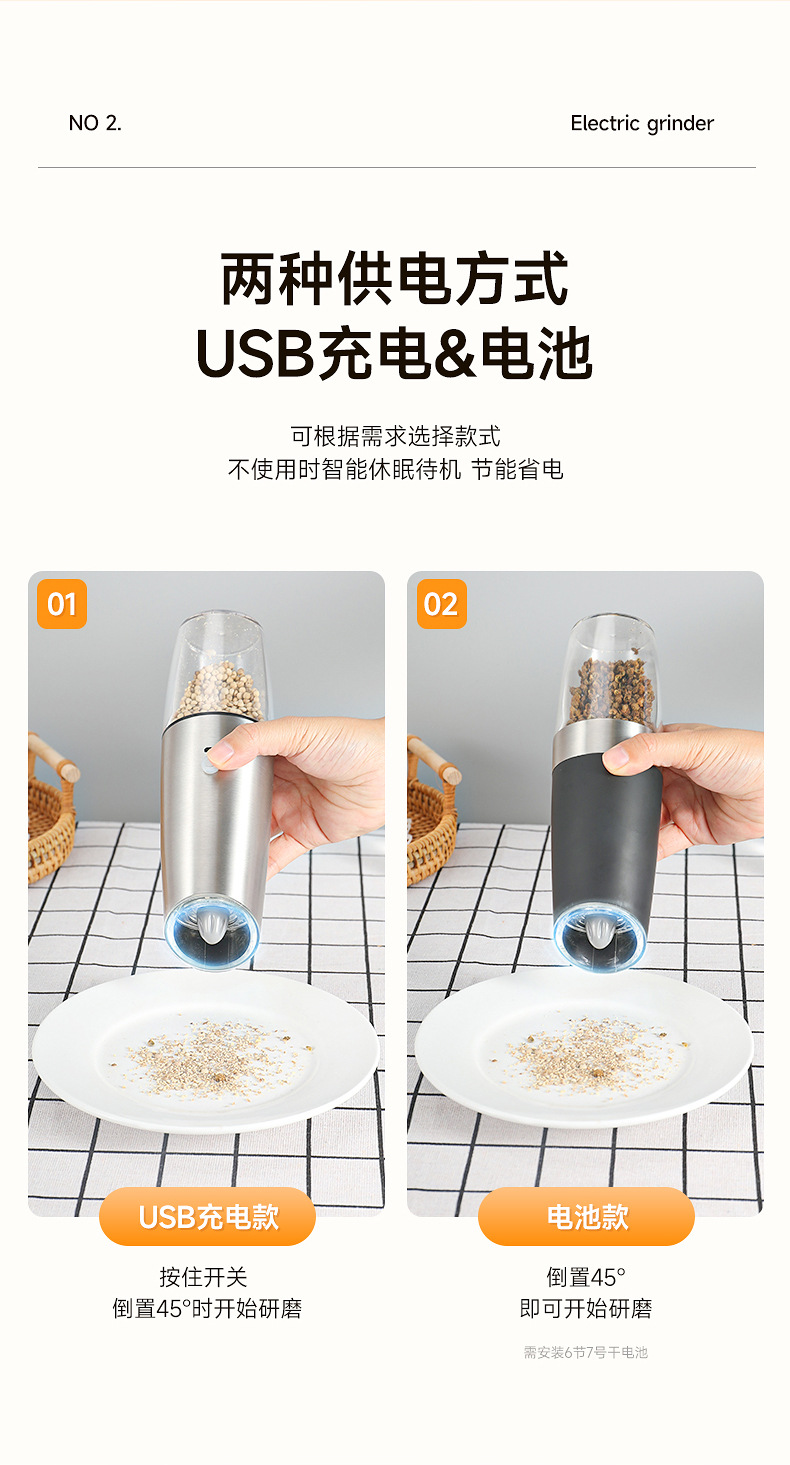 NO 2.

Electric grinder

两种供电方式
USB充电&电池

可根据需求选择款式
不使用时智能休眠待机 节能省电

01

USB充电款

按住开关
倒置45°时开始研磨

02

电池款

倒置45°
即可开始研磨

需安装6节7号干电池