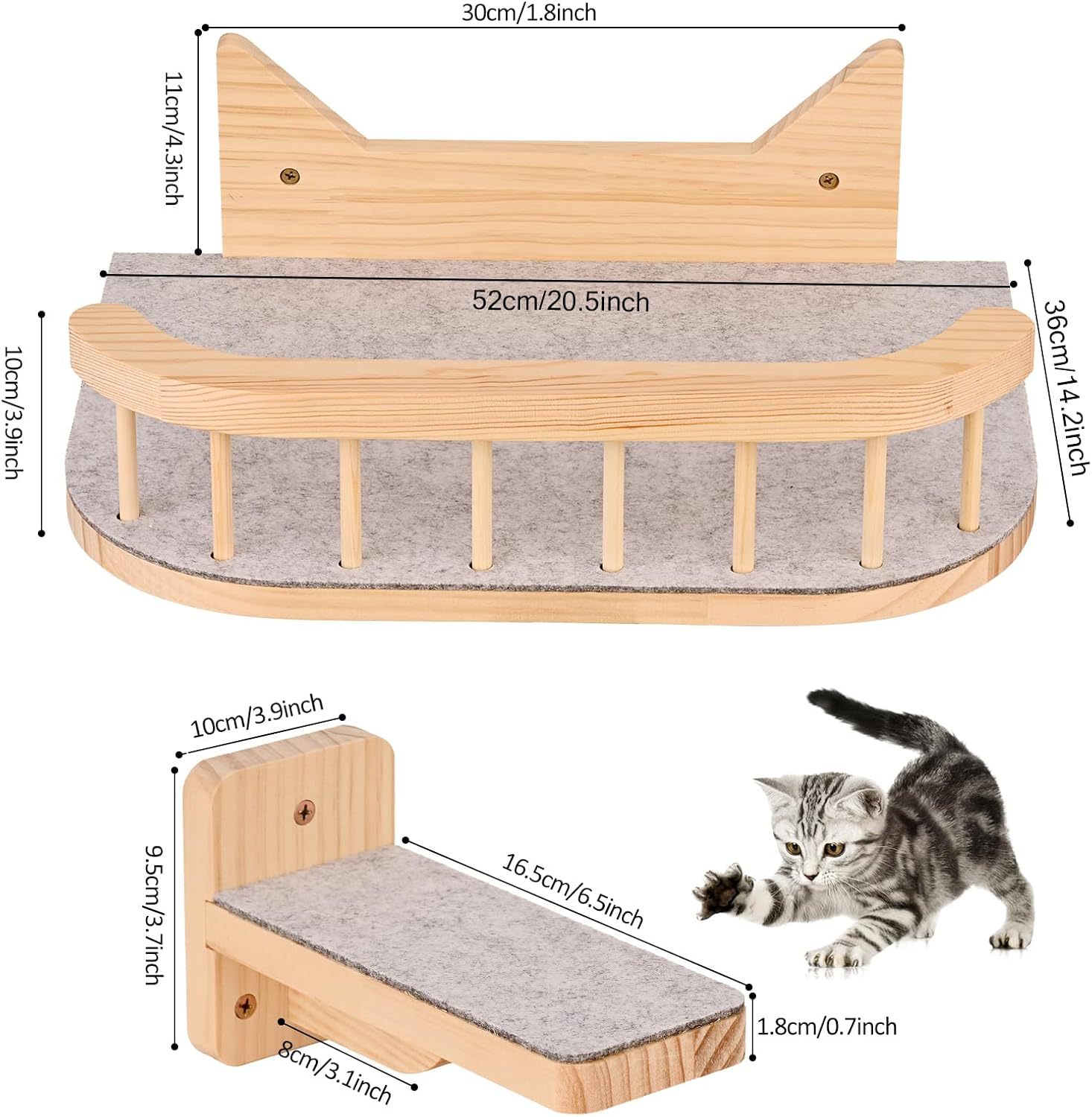 30cm/1.8inch
11cm/4.3inch
52cm/20.5inch
36cm/14.2inch
10cm/3.9inch
10cm/3.9inch
9.5cm/3.7inch
16.5cm/6.5inch
1.8cm/0.7inch
8cm/3.1inch