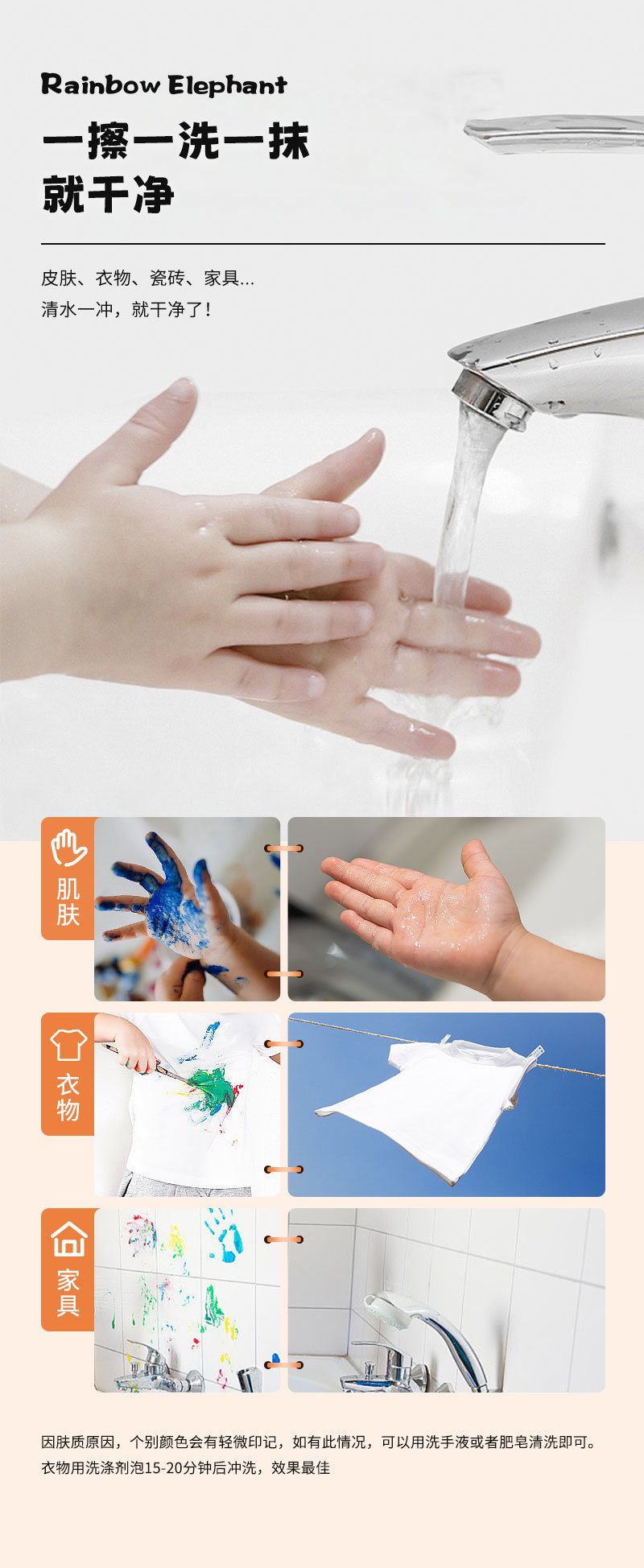 Rainbow Elephant

一擦一洗一抹
就干净

皮肤、衣物、瓷砖、家具...
清水一冲，就干净了！

肌肤

衣物

家具

因肤质原因，个别颜色会有轻微印记，如有此情况，可以用洗手液或者肥皂清洗即可。
衣物用洗涤剂泡15-20分钟后冲洗，效果最佳