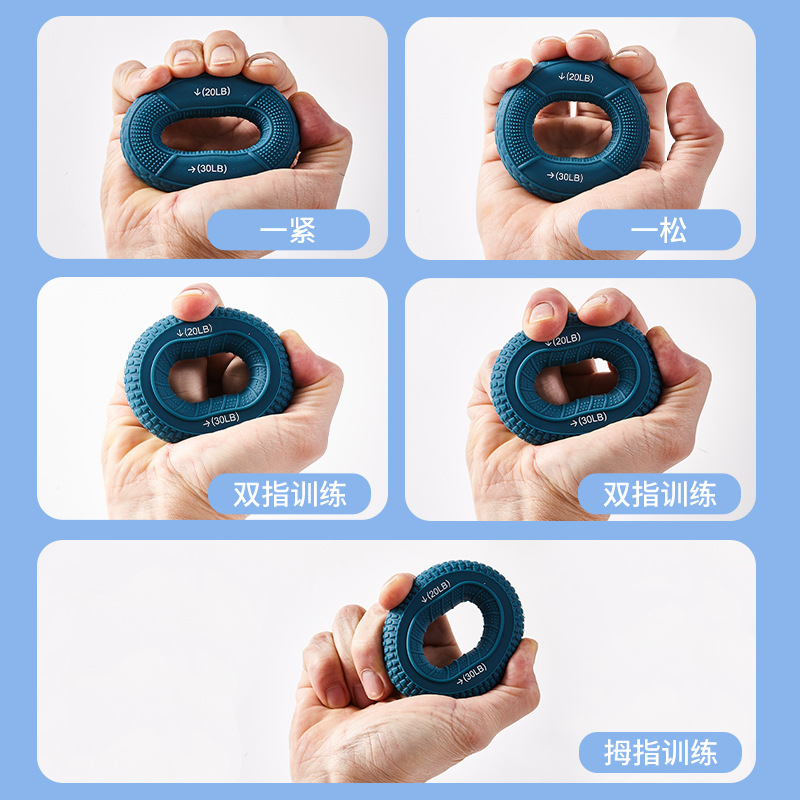 ↓(20LB)
→(30LB)
一紧

↓(20LB)
→(30LB)
一松

↓(20LB)
→(30LB)
双指训练

↓(20LB)
→(30LB)
双指训练

↓(20LB)
→(30LB)
拇指训练