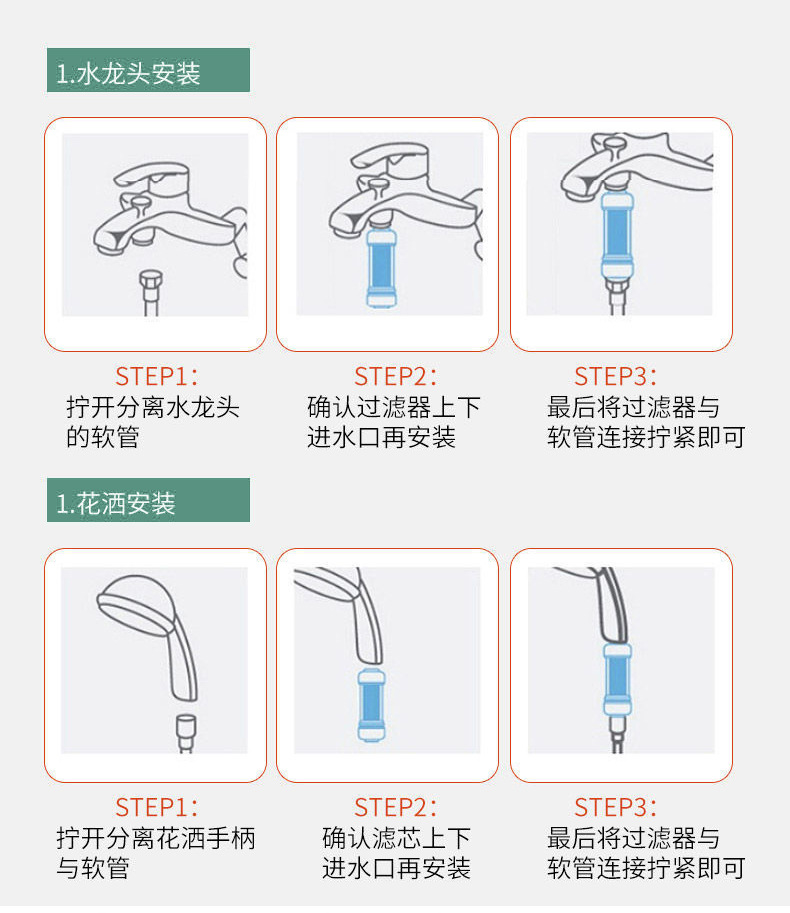 1.水龙头安装

STEP1:
拧开分离水龙头的软管

STEP2:
确认过滤器上下进水口再安装

STEP3:
最后将过滤器与软管连接拧紧即可

1.花洒安装

STEP1:
拧开分离花洒手柄与软管

STEP2:
确认滤芯上下进水口再安装

STEP3:
最后将过滤器与软管连接拧紧即可