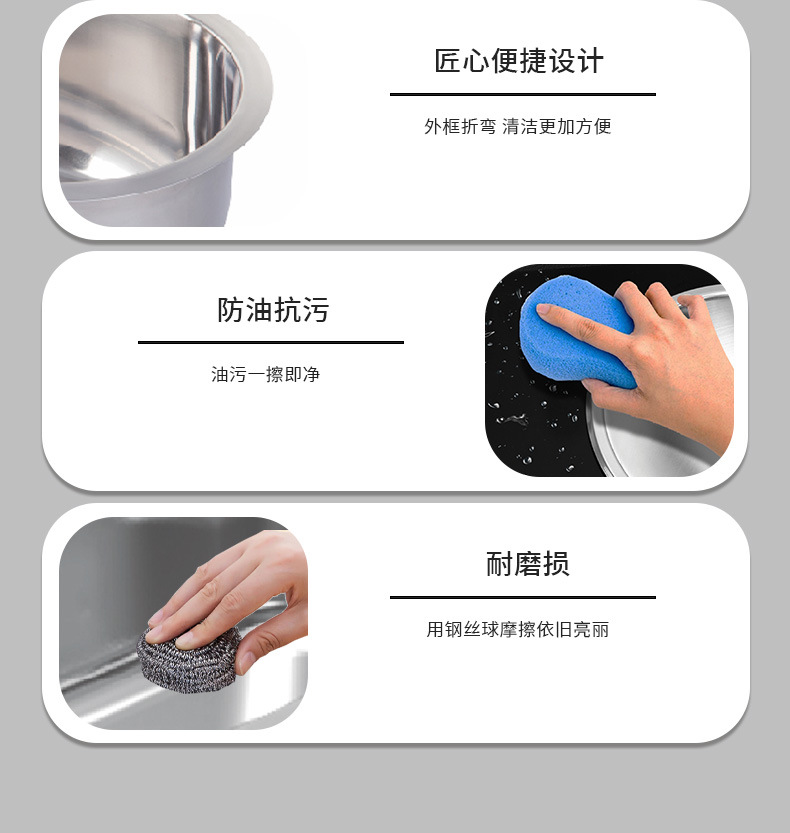 匠心便捷设计

外框折弯 清洁更加方便

防油抗污

油污一擦即净

耐磨损

用钢丝球摩擦依旧亮丽