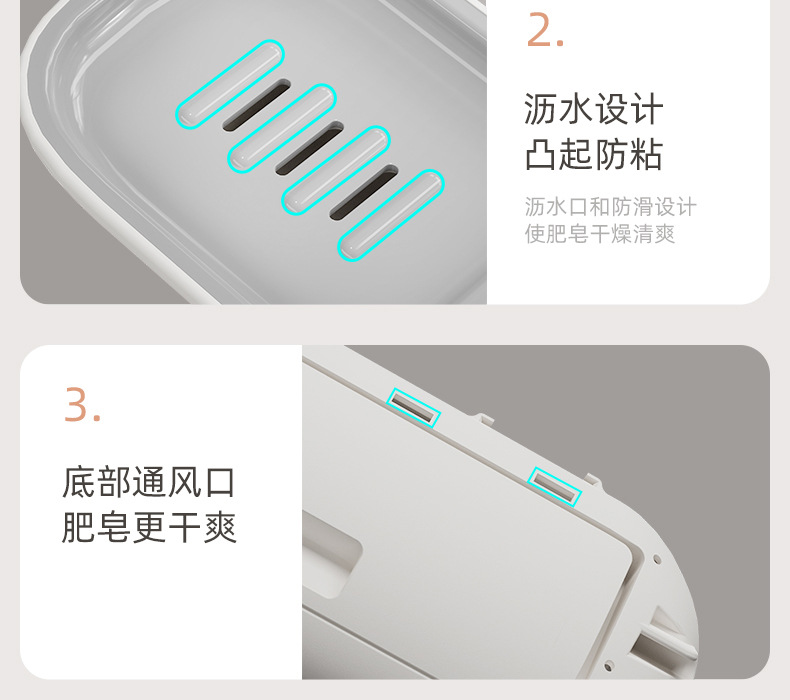 2.

沥水设计
凸起防粘

沥水口和防滑设计
使肥皂干燥清爽

3.

底部通风口
肥皂更干爽