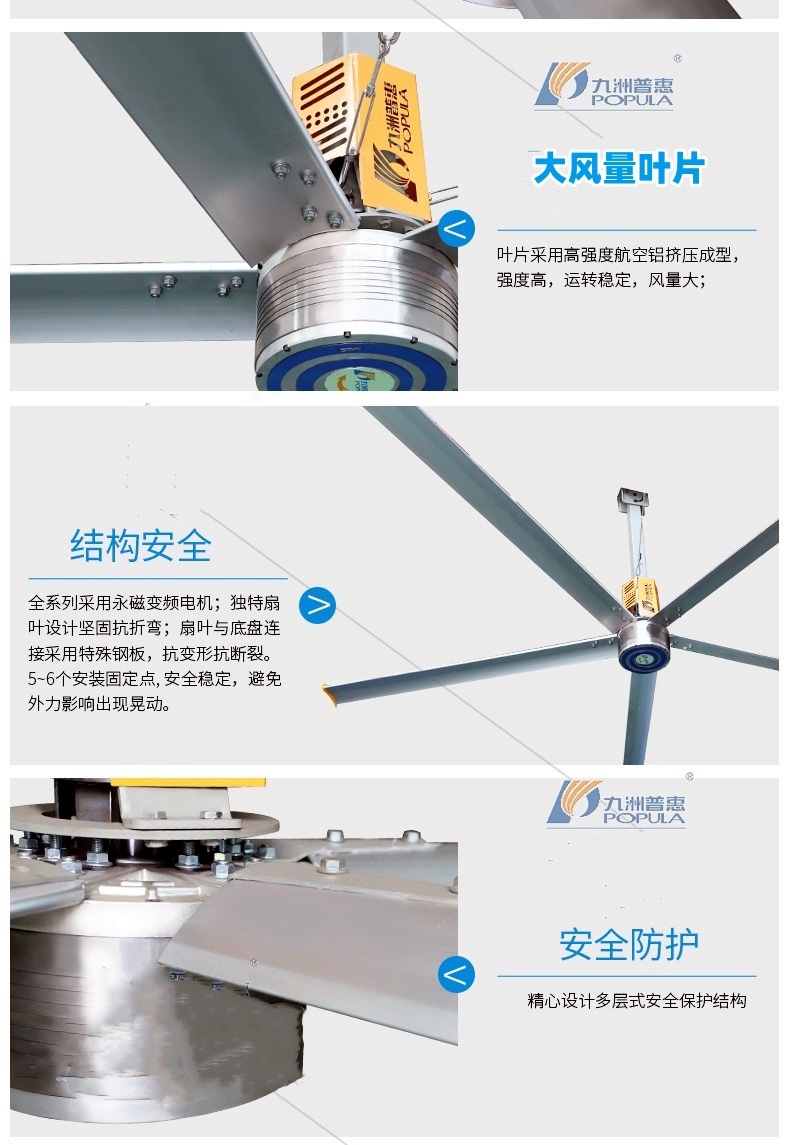 九洲普惠
POPULA

九洲普惠
POPULA

大风量叶片

叶片采用高强度航空铝挤压成型，强度高，运转稳定，风量大；

结构安全

全系列采用永磁变频电机；独特扇叶设计坚固抗折弯；扇叶与底盘连接采用特殊钢板，抗变形抗断裂。5~6个安装固定点, 安全稳定，避免外力影响出现晃动。

九洲普惠
POPULA

安全防护

精心设计多层式安全保护结构