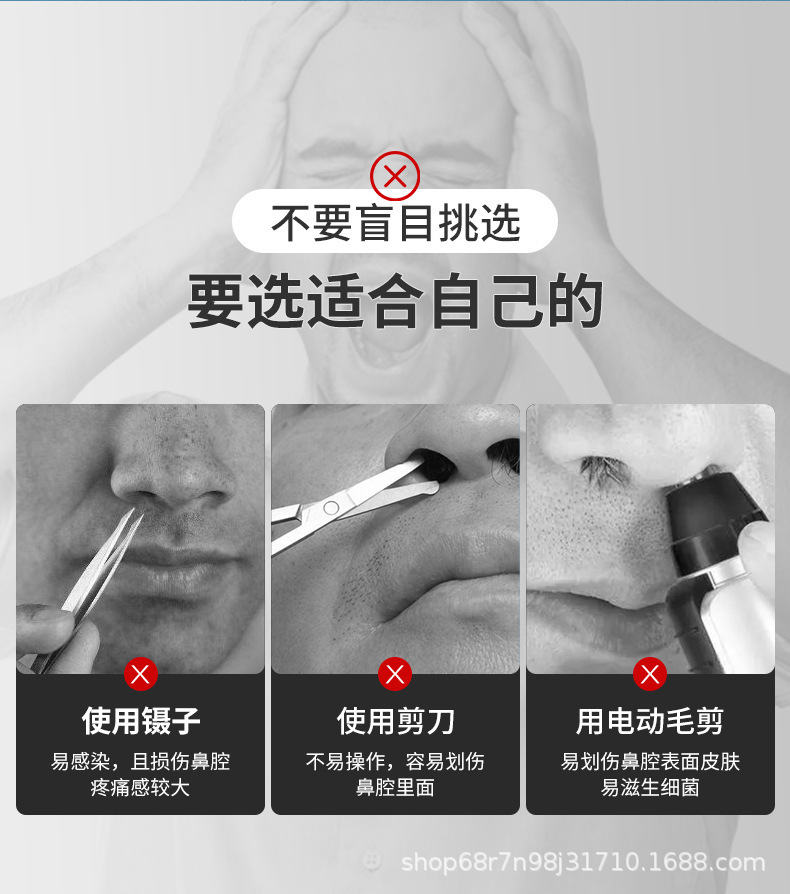 不要盲目挑选

要选适合自己的

使用镊子

易感染，且损伤鼻腔
疼痛感较大

使用剪刀

不易操作，容易划伤
鼻腔里面

用电动毛剪

易划伤鼻腔表面皮肤
易滋生细菌

shop68r7n98j31710.1688.com