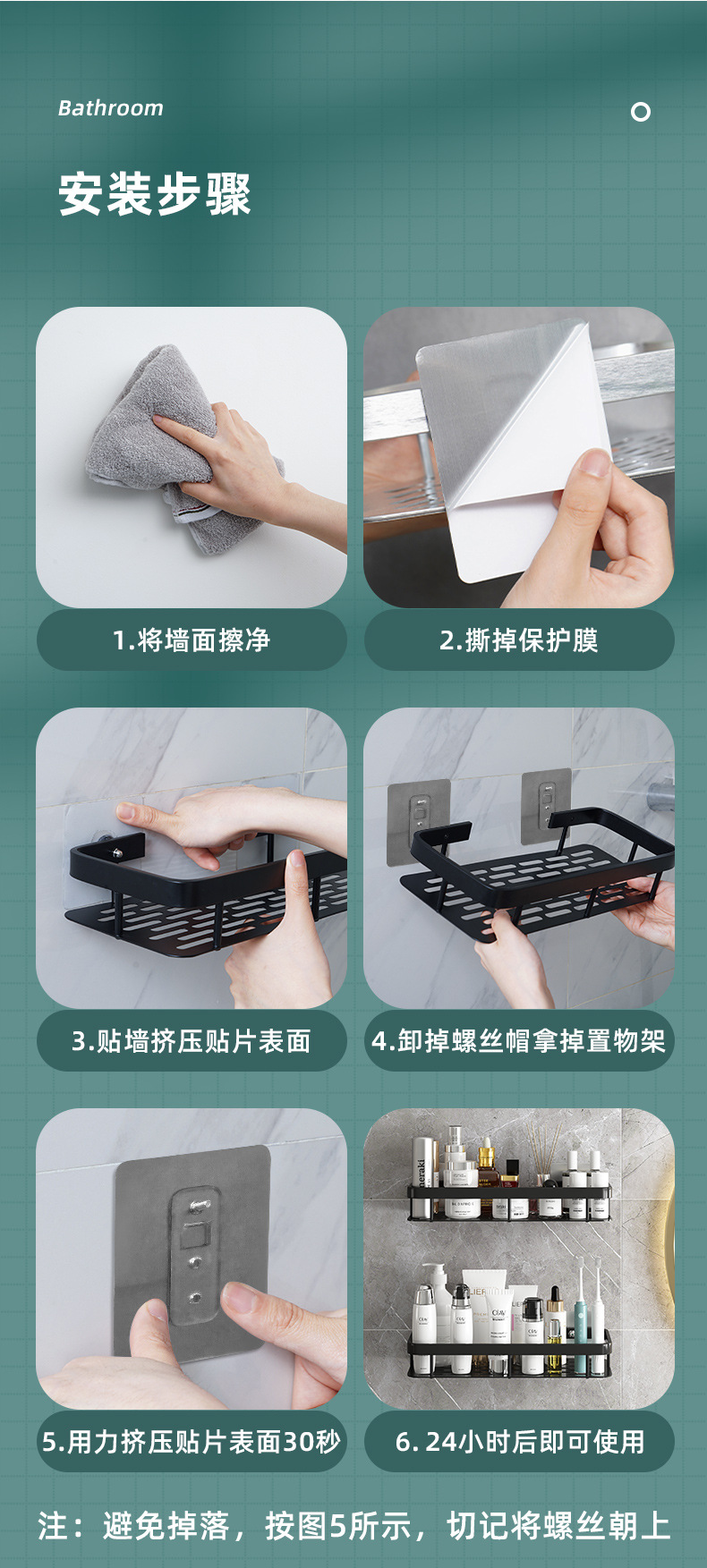 Bathroom

安装步骤

1.将墙面擦净

2.撕掉保护膜

3.贴墙挤压贴片表面

4.卸掉螺丝帽拿掉置物架

5.用力挤压贴片表面30秒

6. 24小时后即可使用

注：避免掉落，按图5所示，切记将螺丝朝上