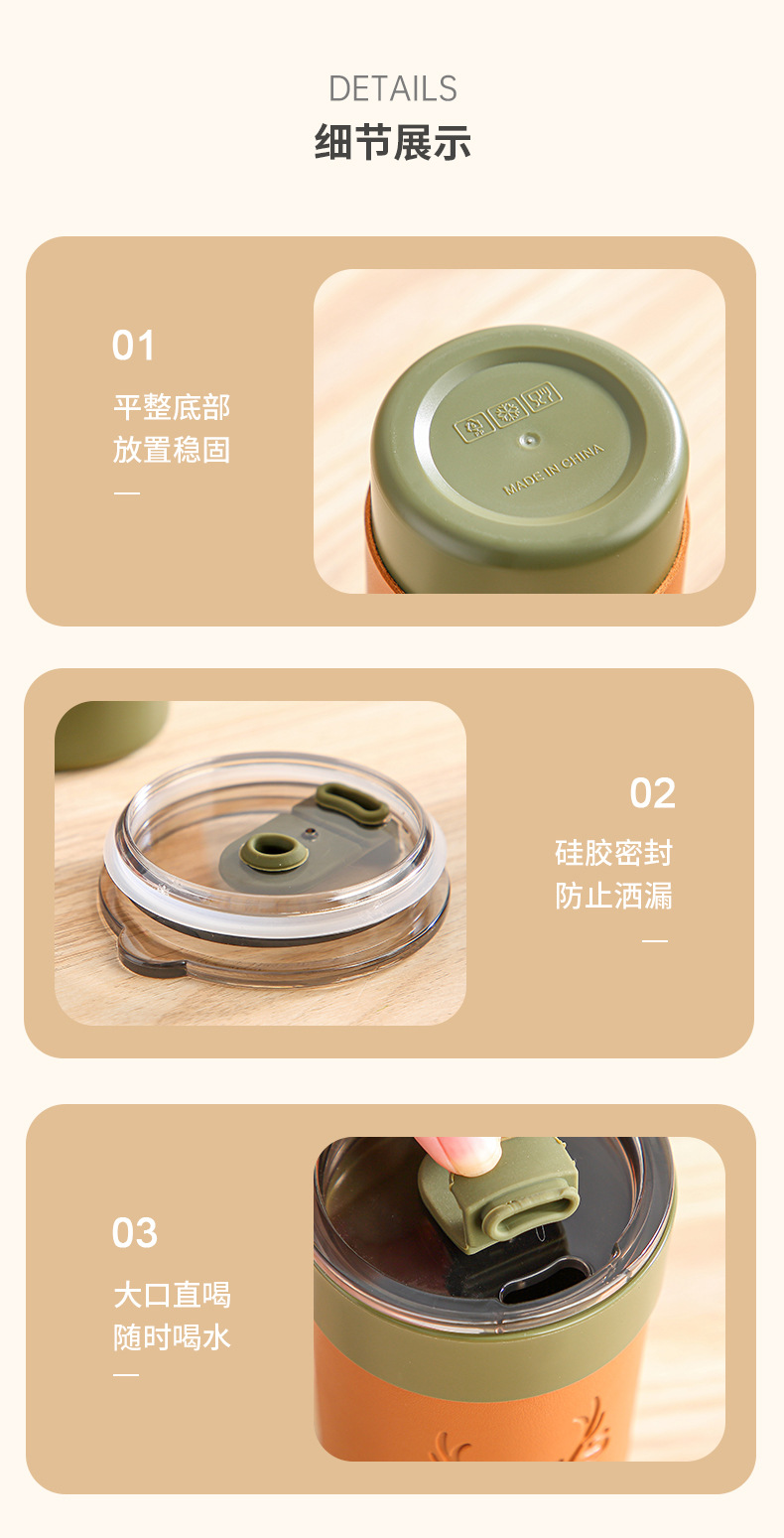 DETAILS
细节展示

01
平整底部
放置稳固
—

MADE IN CHINA

02
硅胶密封
防止洒漏
—

03
大口直喝
随时喝水
—