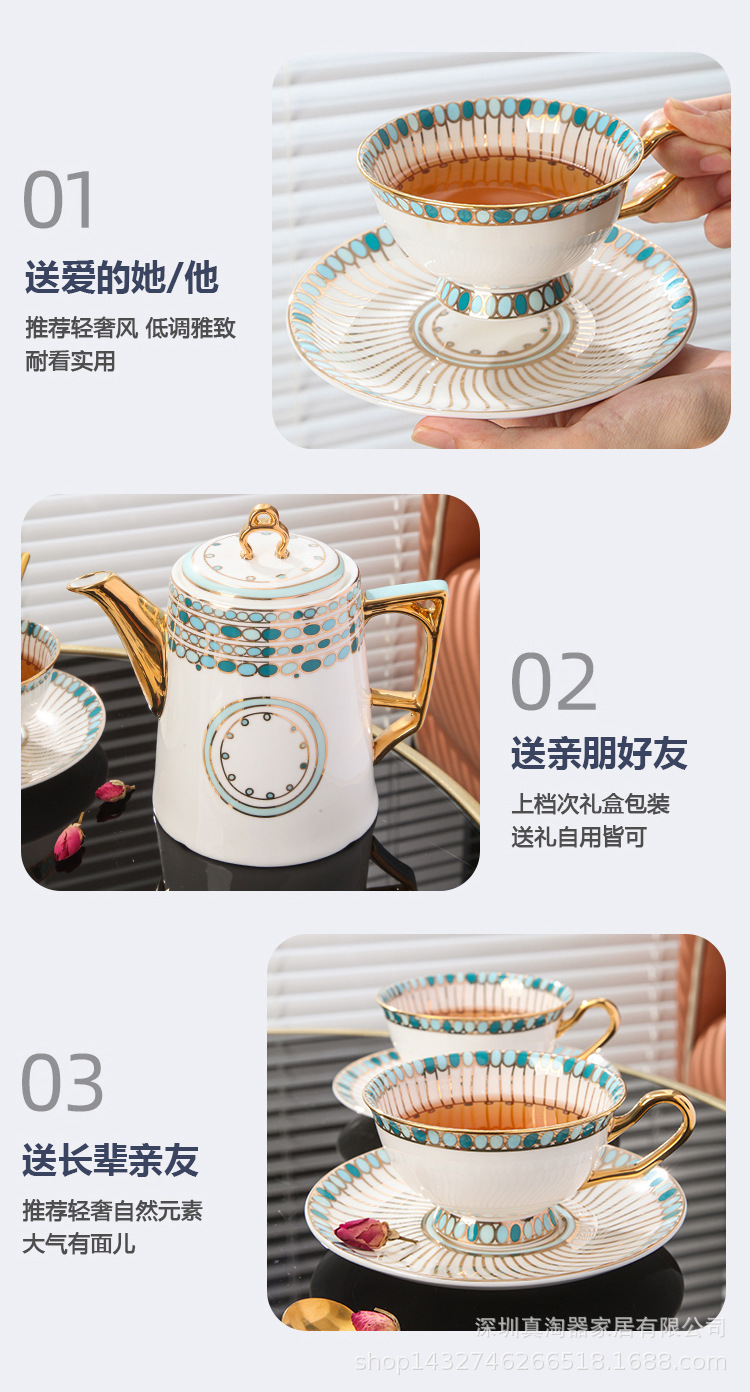 01
送爱的她/他
推荐轻奢风 低调雅致
耐看实用

02
送亲朋好友
上档次礼盒包装
送礼自用皆可

03
送长辈亲友
推荐轻奢自然元素
大气有面儿

深圳真淘器家居有限公司
shop1432746266518.1688.com