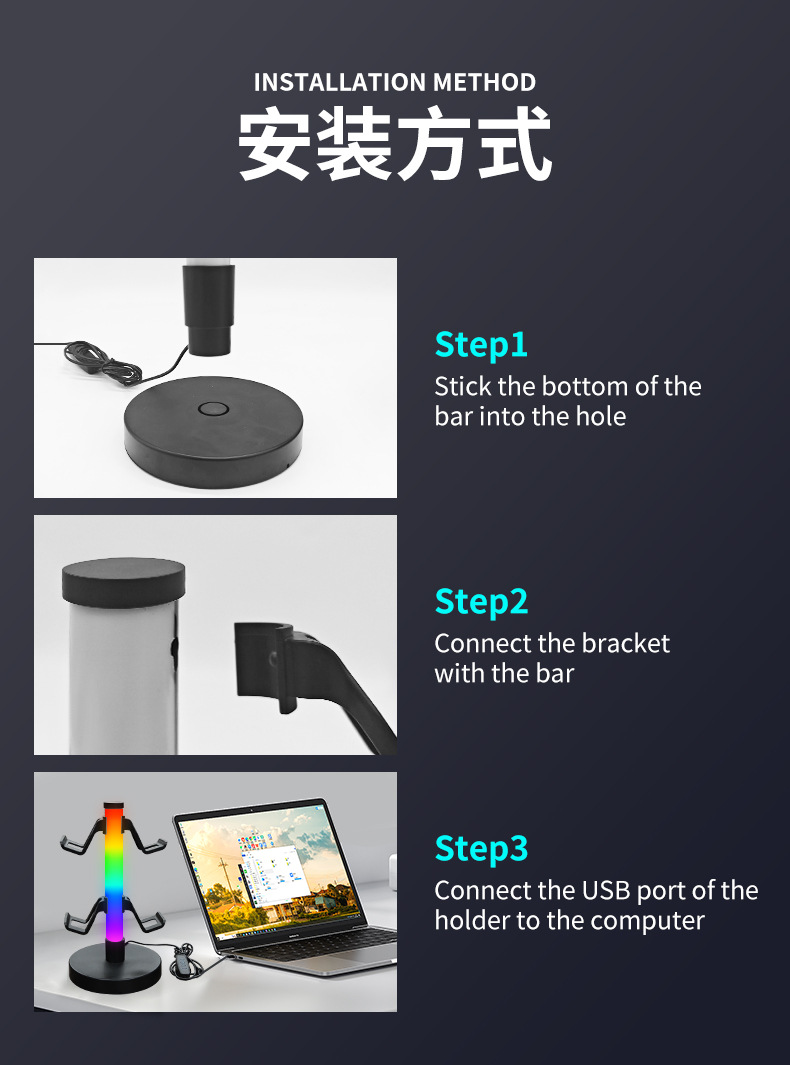 INSTALLATION METHOD
安装方式

Step1
Stick the bottom of the bar into the hole

Step2
Connect the bracket with the bar

Step3
Connect the USB port of the holder to the computer