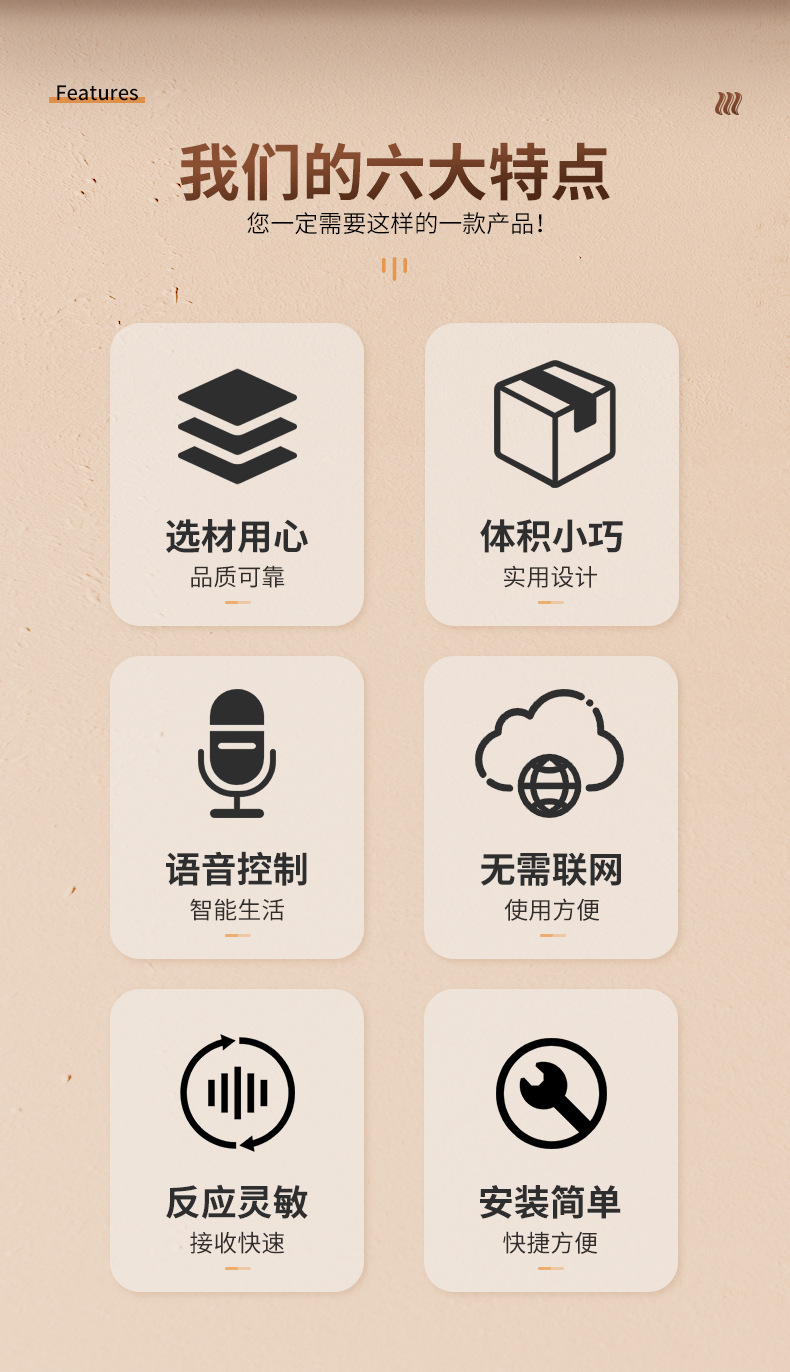 Features

我们的六大特点

您一定需要这样的一款产品!

选材用心
品质可靠

体积小巧
实用设计

语音控制
智能生活

无需联网
使用方便

反应灵敏
接收快速

安装简单
快捷方便