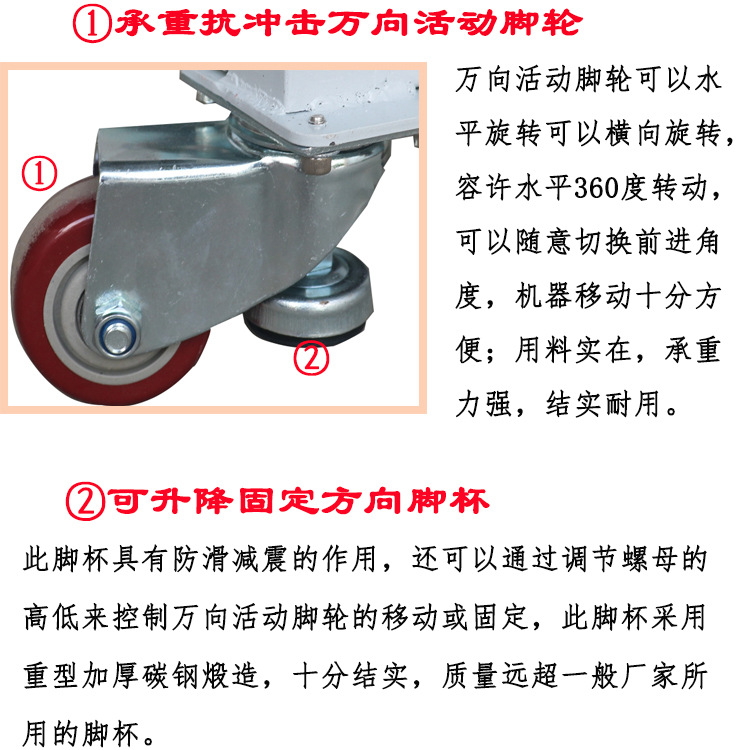 ①承重抗冲击万向活动脚轮

①

②

万向活动脚轮可以水平旋转可以横向旋转，容许水平360度转动，可以随意切换前进角度，机器移动十分方便；用料实在，承重力强，结实耐用。

②可升降固定方向脚杯

此脚杯具有防滑减震的作用，还可以通过调节螺母的高低来控制万向活动脚轮的移动或固定，此脚杯采用重型加厚碳钢煅造，十分结实，质量远超一般厂家所用的脚杯。