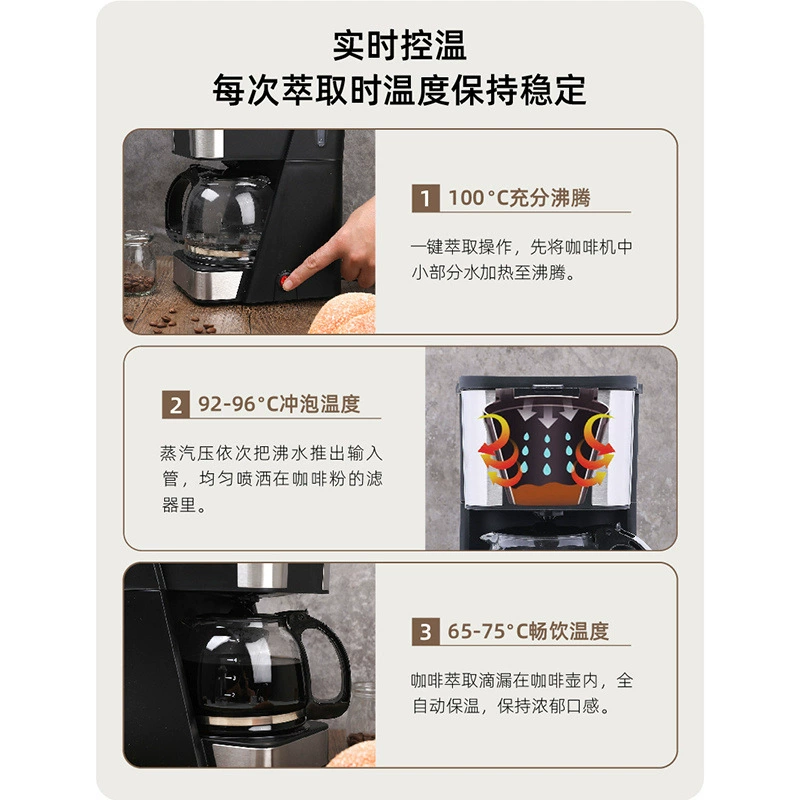 实时控温
每次萃取时温度保持稳定

1 100°C充分沸腾

一键萃取操作，先将咖啡机中小部分水加热至沸腾。

2 92-96°C冲泡温度

蒸汽压依次把沸水推出输入管，均匀喷洒在咖啡粉的滤器里。

3 65-75°C畅饮温度

咖啡萃取滴漏在咖啡壶内，全自动保温，保持浓郁口感。