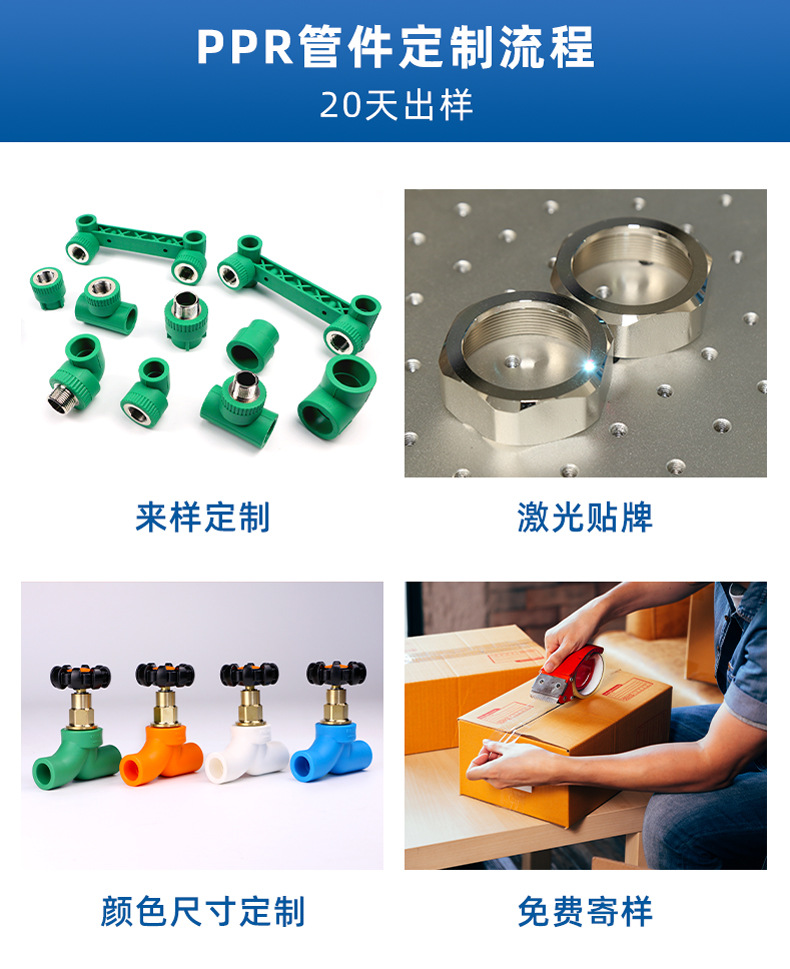 PPR管件定制流程
20天出样

来样定制

激光贴牌

颜色尺寸定制

免费寄样