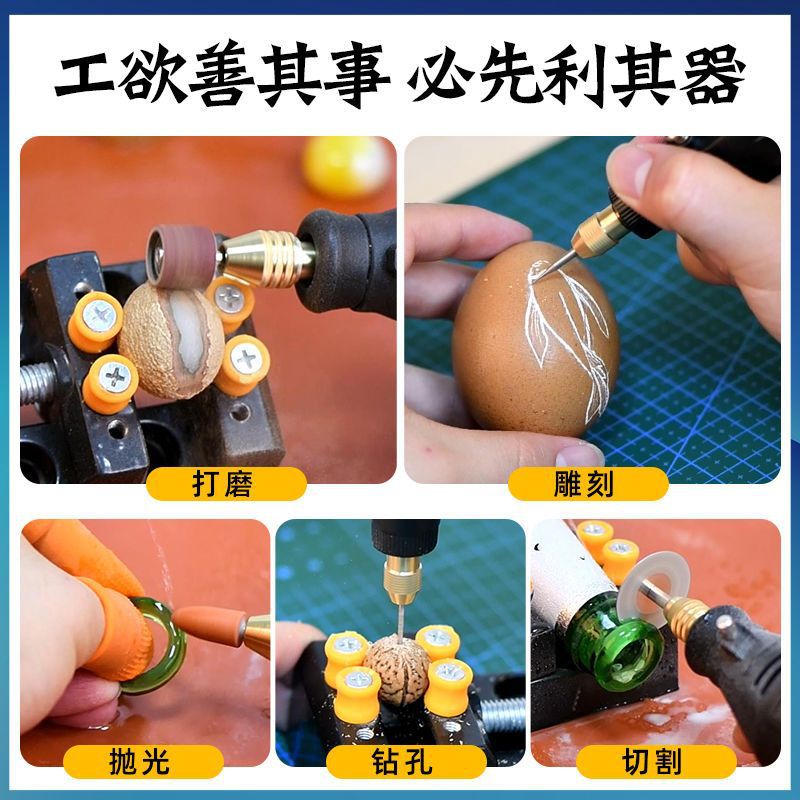 工欲善其事 必先利其器

打磨

雕刻

抛光

钻孔

切割