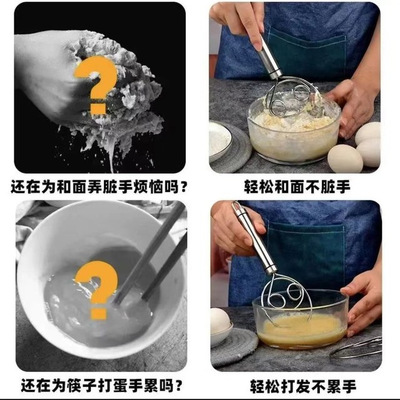 ?

还在为和面弄脏手烦恼吗？

轻松和面不脏手

?

还在为筷子打蛋手累吗？

轻松打发不累手