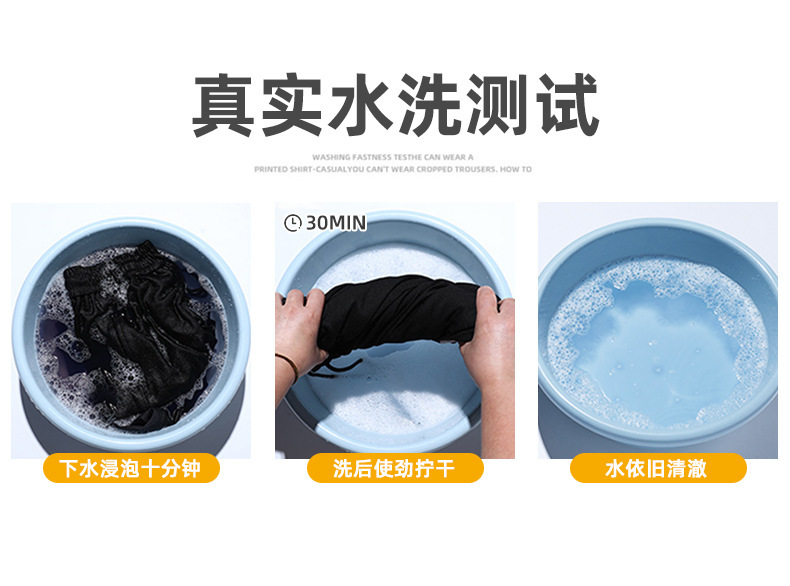 真实水洗测试

WASHING FASTNESS TESTHE CAN WEAR A PRINTED SHIRT-CASUALYOU CAN'T WEAR CROPPED TROUSERS. HOW TO

30MIN

下水浸泡十分钟

洗后使劲拧干

水依旧清澈