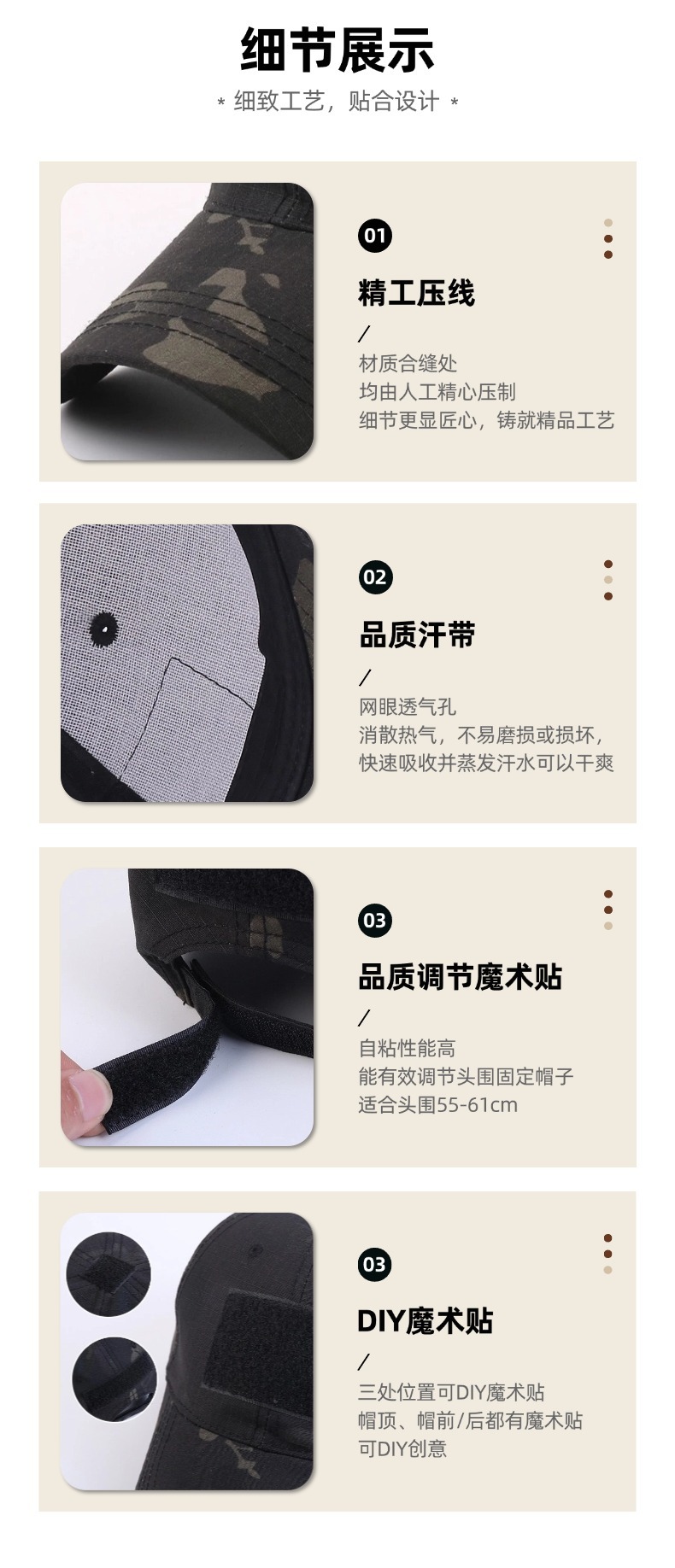 细节展示

* 细致工艺，贴合设计 *

01

精工压线

/

材质合缝处
均由人工精心压制
细节更显匠心，铸就精品工艺

02

品质汗带

/

网眼透气孔
消散热气，不易磨损或损坏，
快速吸收并蒸发汗水可以干爽

03

品质调节魔术贴

/

自粘性能高
能有效调节头围固定帽子
适合头围55-61cm

03

DIY魔术贴

/

三处位置可DIY魔术贴
帽顶、帽前/后都有魔术贴
可DIY创意