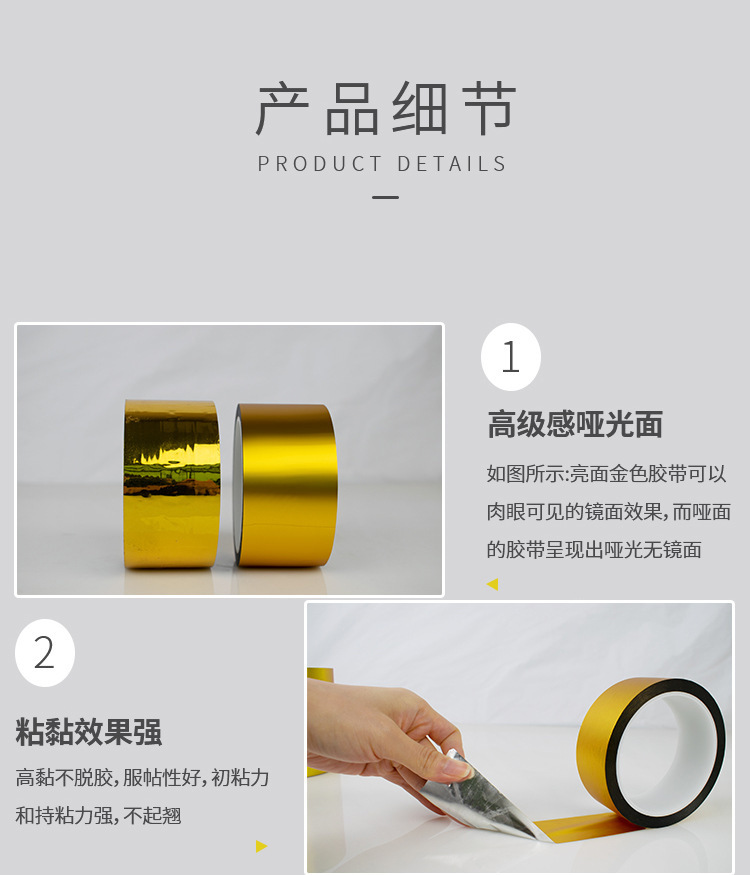 产品细节

PRODUCT DETAILS

1

高级感哑光面

如图所示:亮面金色胶带可以肉眼可见的镜面效果,而哑面的胶带呈现出哑光无镜面

2

粘黏效果强

高黏不脱胶,服帖性好,初粘力和持粘力强,不起翘