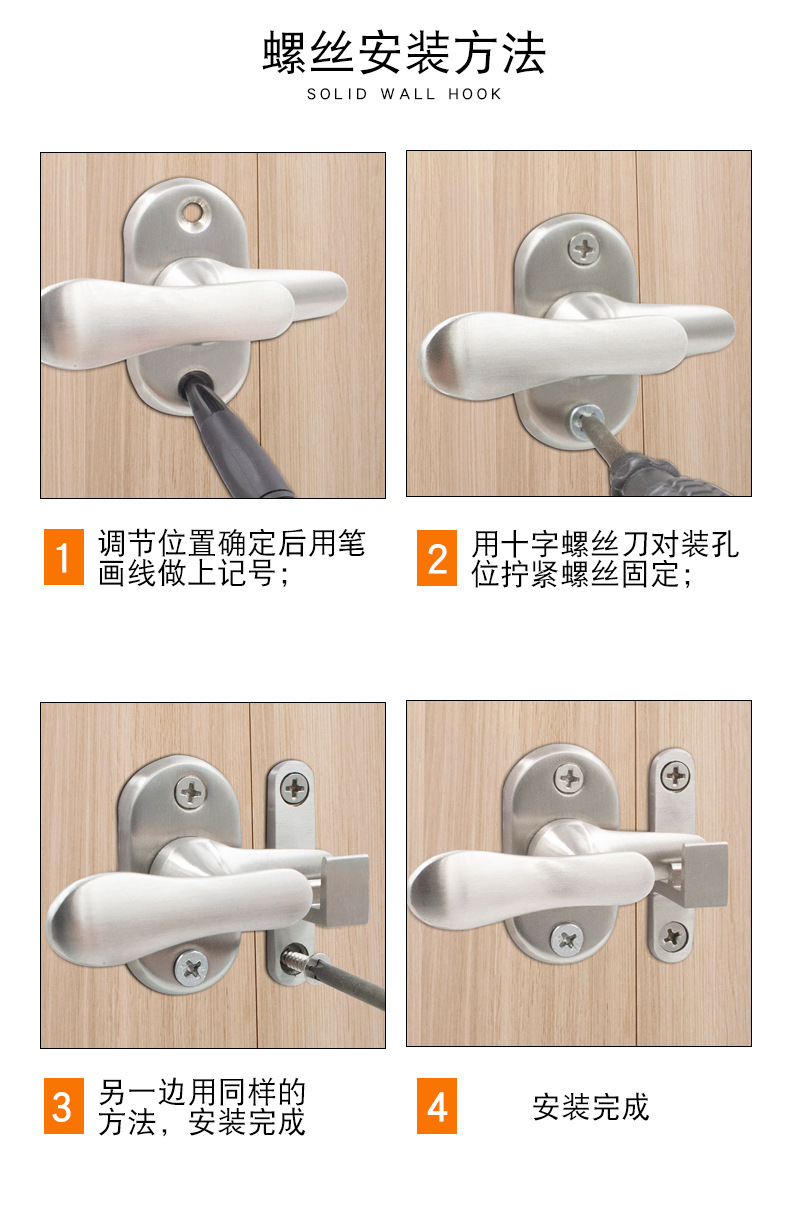 螺丝安装方法
SOLID WALL HOOK

1 调节位置确定后用笔画线做上记号;

2 用十字螺丝刀对装孔位拧紧螺丝固定;

3 另一边用同样的方法，安装完成

4 安装完成