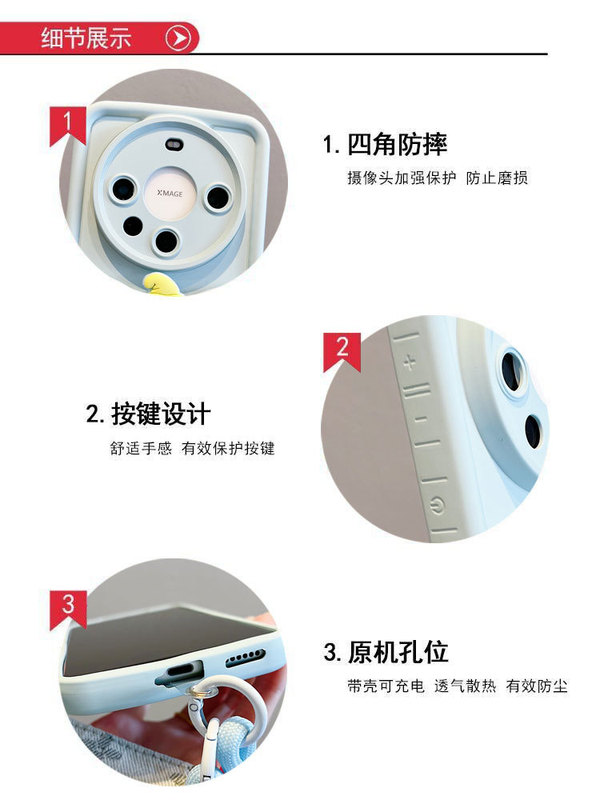 细节展示

1

XMAGE

1. 四角防摔

摄像头加强保护 防止磨损

2

2. 按键设计

舒适手感 有效保护按键

3

3. 原机孔位

带壳可充电 透气散热 有效防尘